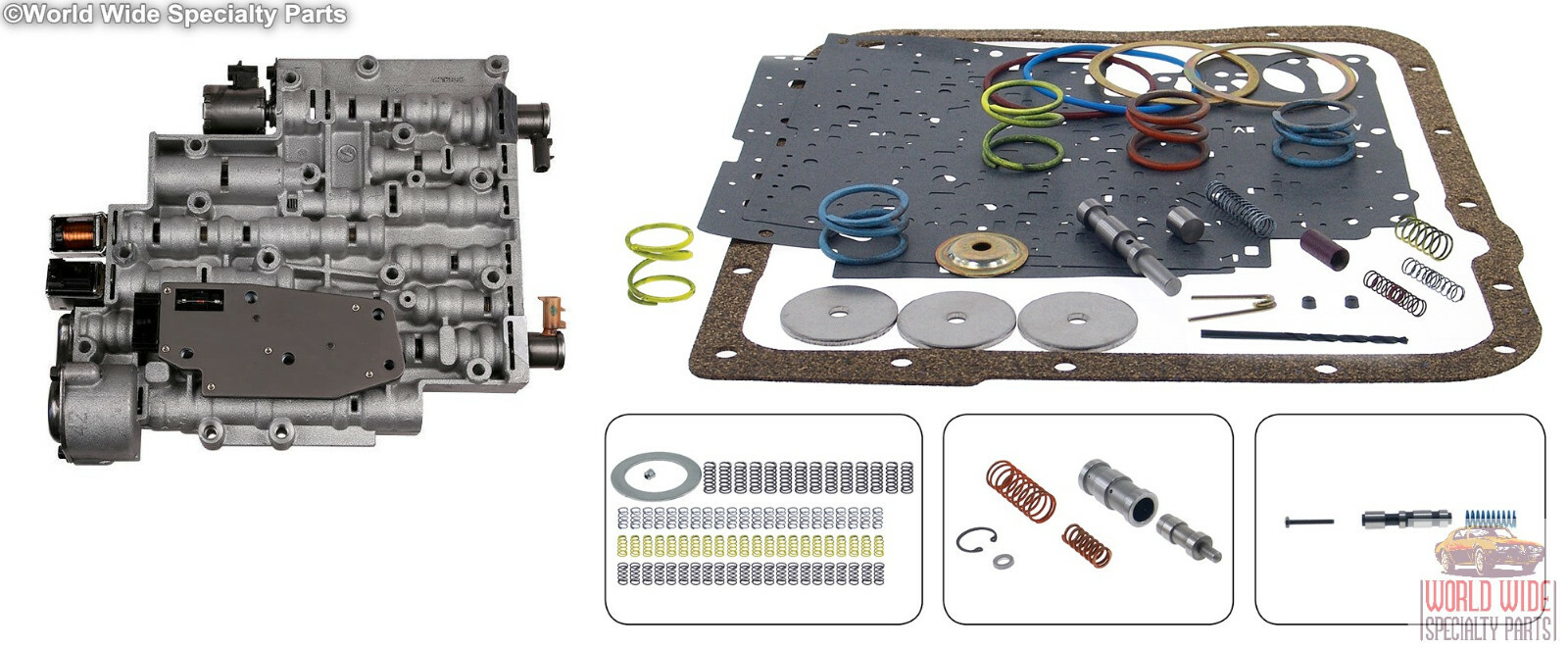 ©World Wide Specialty Parts

WORLD WIDE
SPECIALTY PARTS