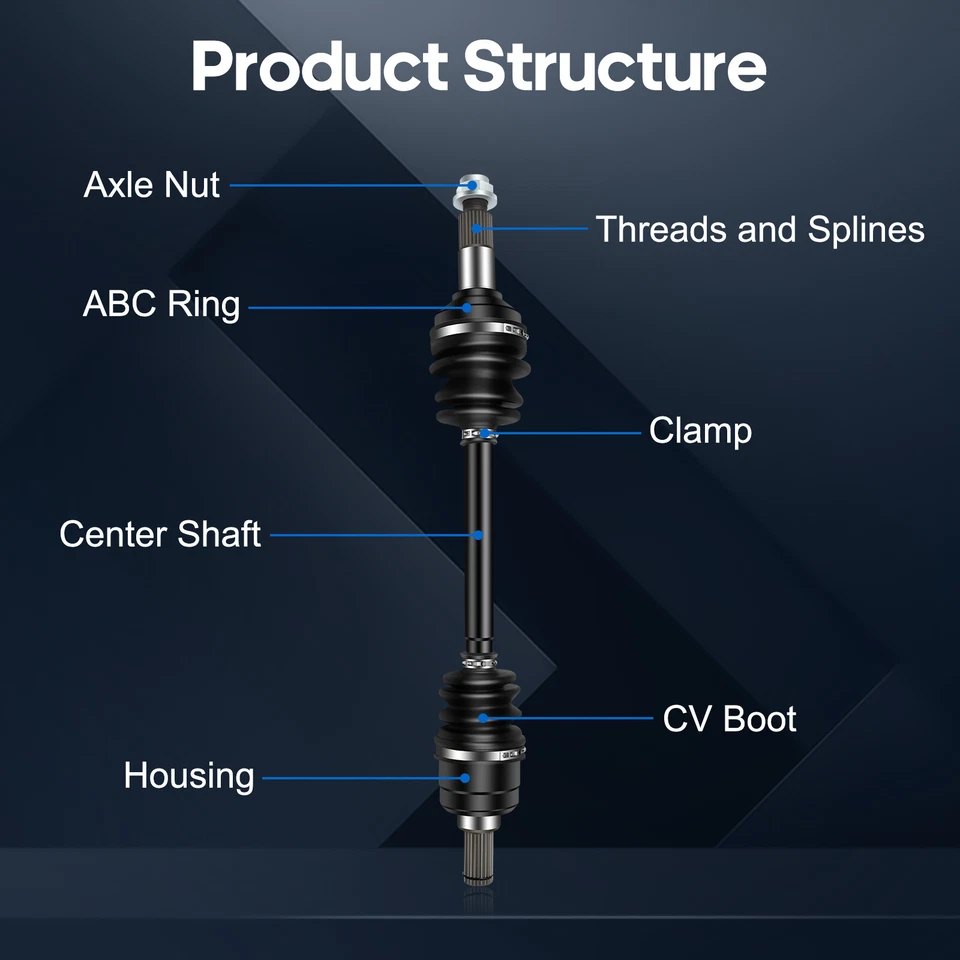 Product Structure

Axle Nut

Threads and Splines

ABC Ring

Clamp

Center Shaft

CV Boot

Housing