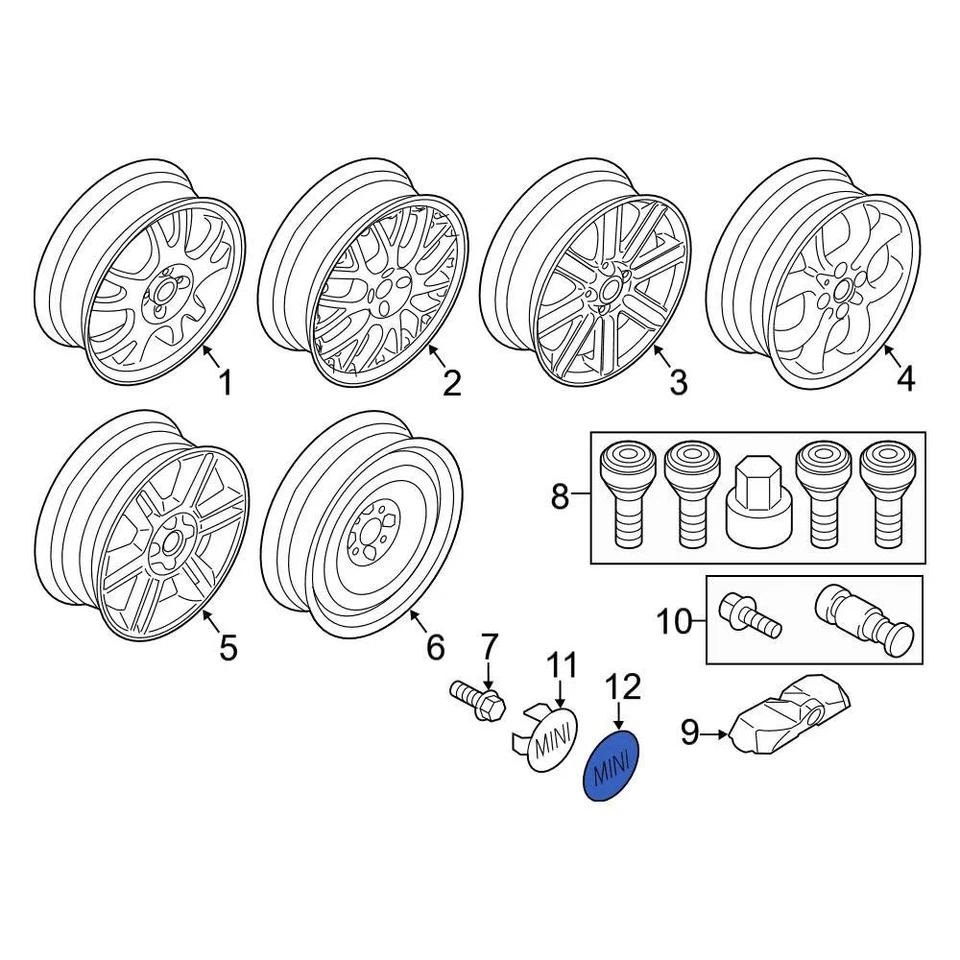 1
2
3
4
5
6
8
10
7
11
12
9
MINI
MINI