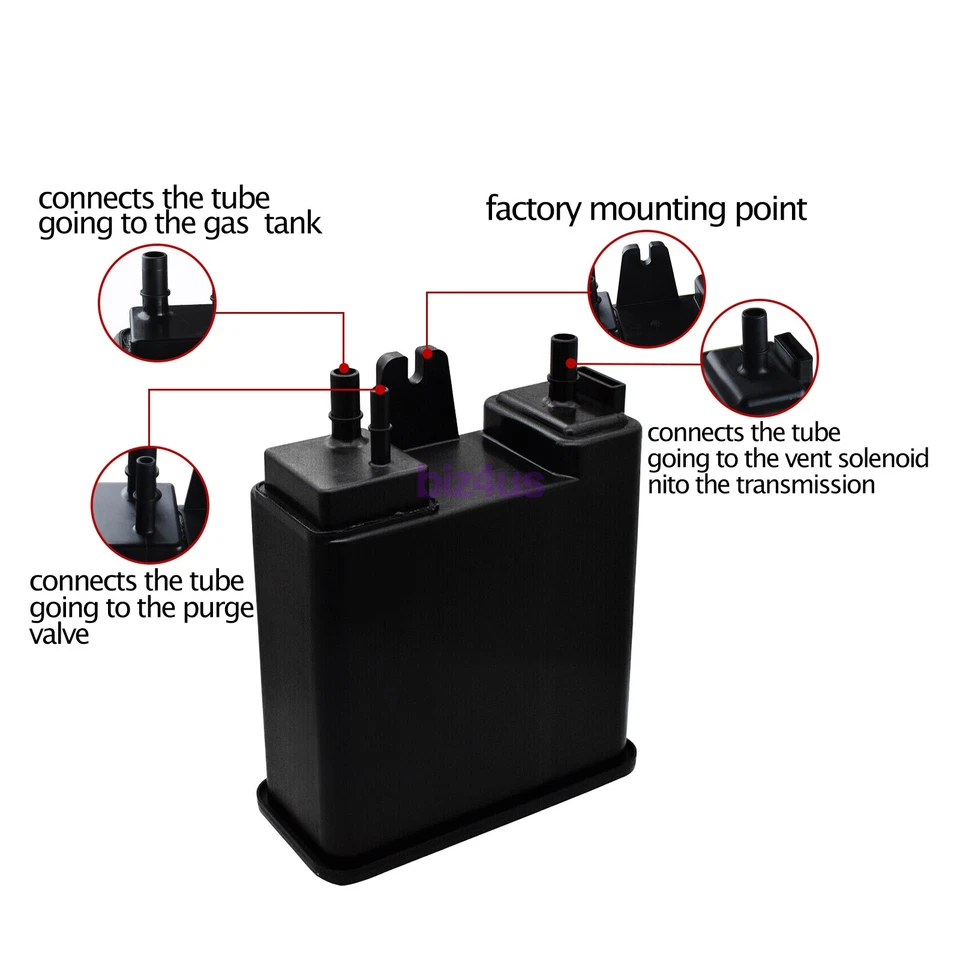 connects the tube going to the gas tank

factory mounting point

biz4us

connects the tube going to the vent solenoid nito the transmission

connects the tube going to the purge valve