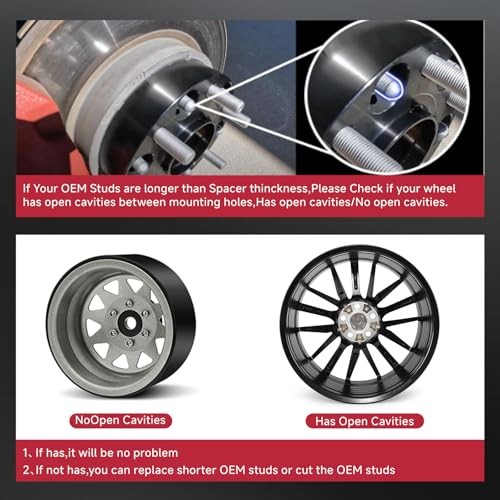 If Your OEM Studs are longer than Spacer thinckness,Please Check if your wheel has open cavities between mounting holes,Has open cavities/No open cavities.

NoOpen Cavities

Has Open Cavities

1、If has,it will be no problem
2、If not has,you can replace shorter OEM studs or cut the OEM studs