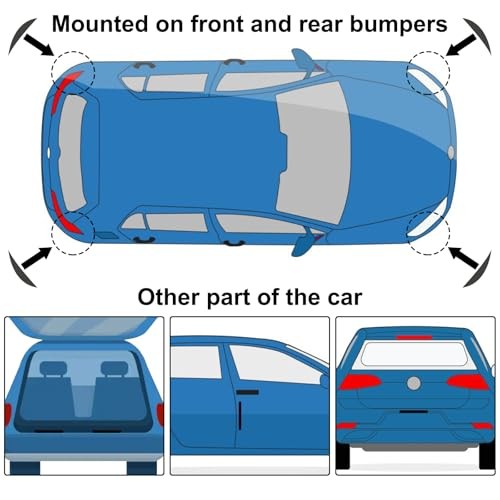 Mounted on front and rear bumpers

Other part of the car