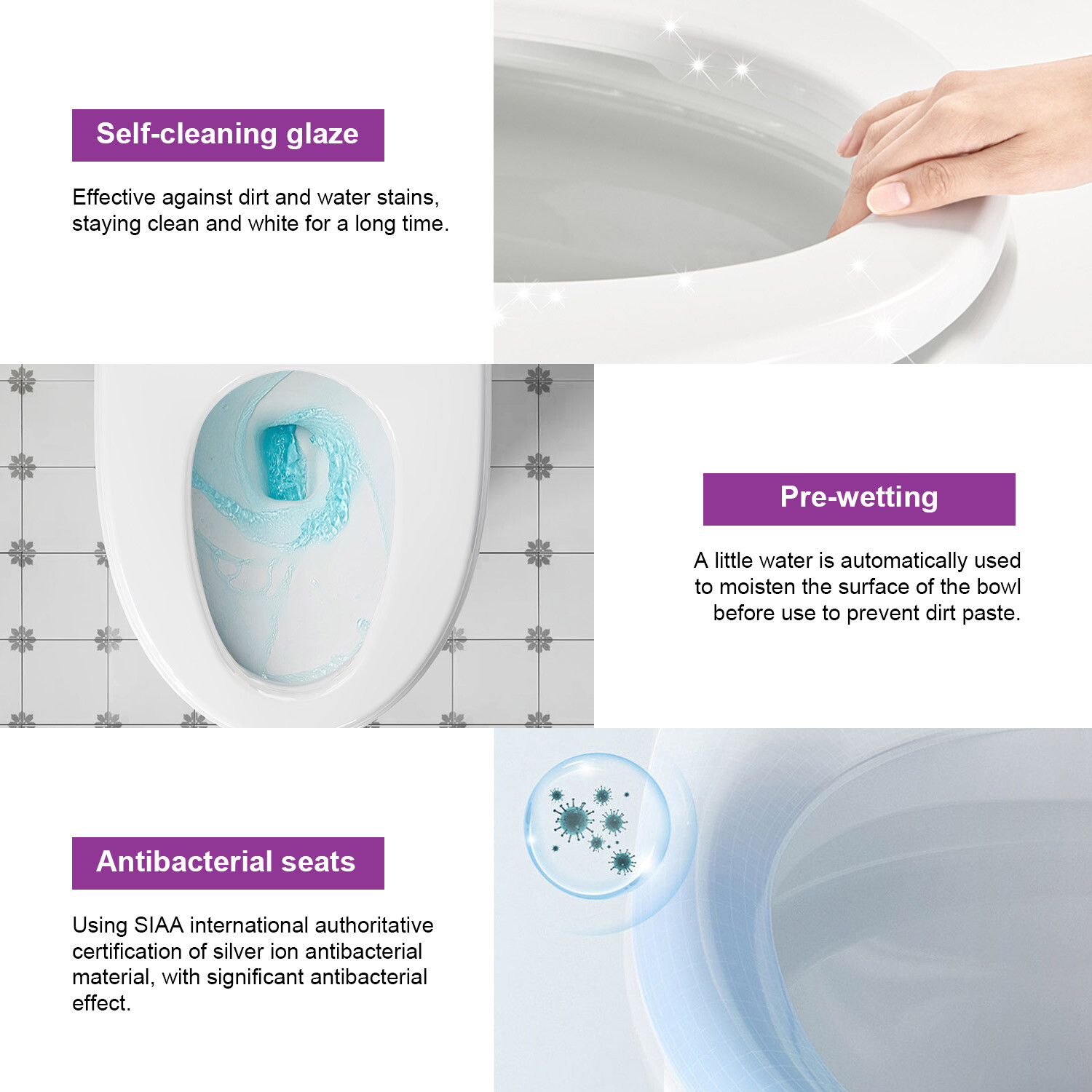 Self-cleaning glaze

Effective against dirt and water stains, staying clean and white for a long time.

Pre-wetting

A little water is automatically used to moisten the surface of the bowl before use to prevent dirt paste.

Antibacterial seats

Using SIAA international authoritative certification of silver ion antibacterial material, with significant antibacterial effect.