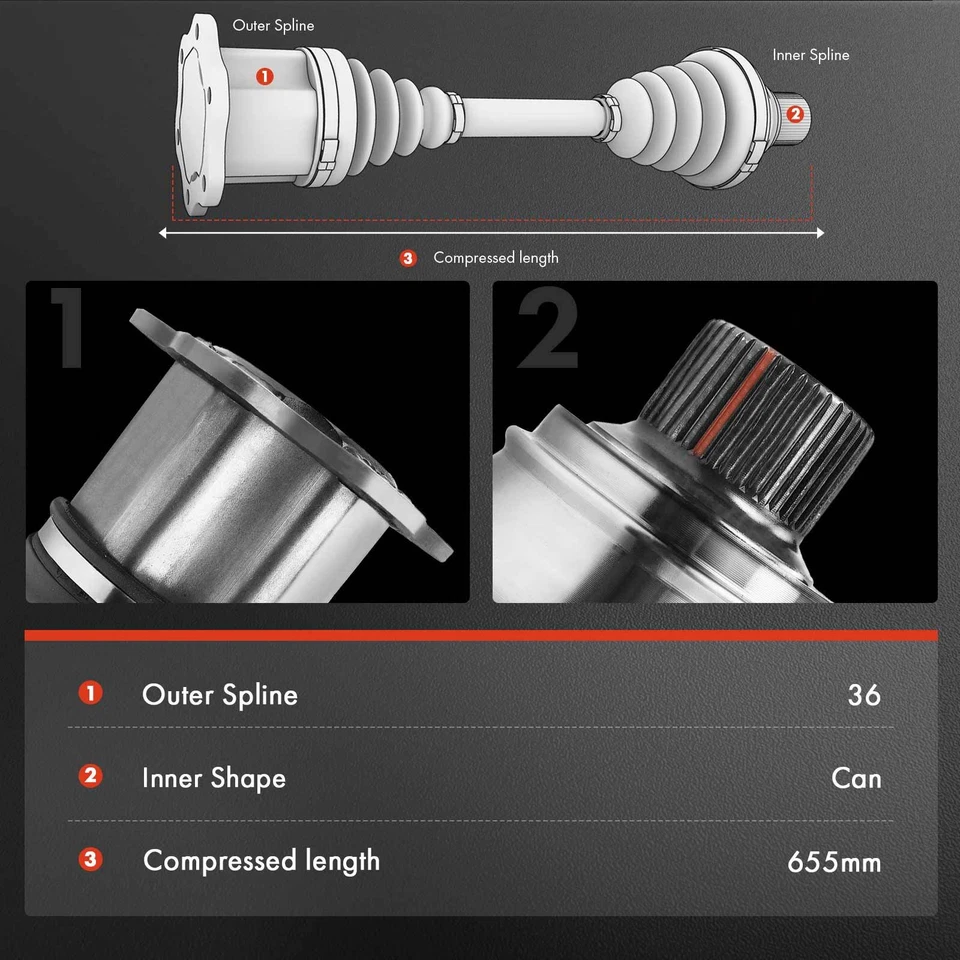 Outer Spline

1

Inner Spline

2

3 Compressed length

1

2

| | | |
|---|---|---|
| 1 | Outer Spline | 36 |
| 2 | Inner Shape | Can |
| 3 | Compressed length | 655mm |