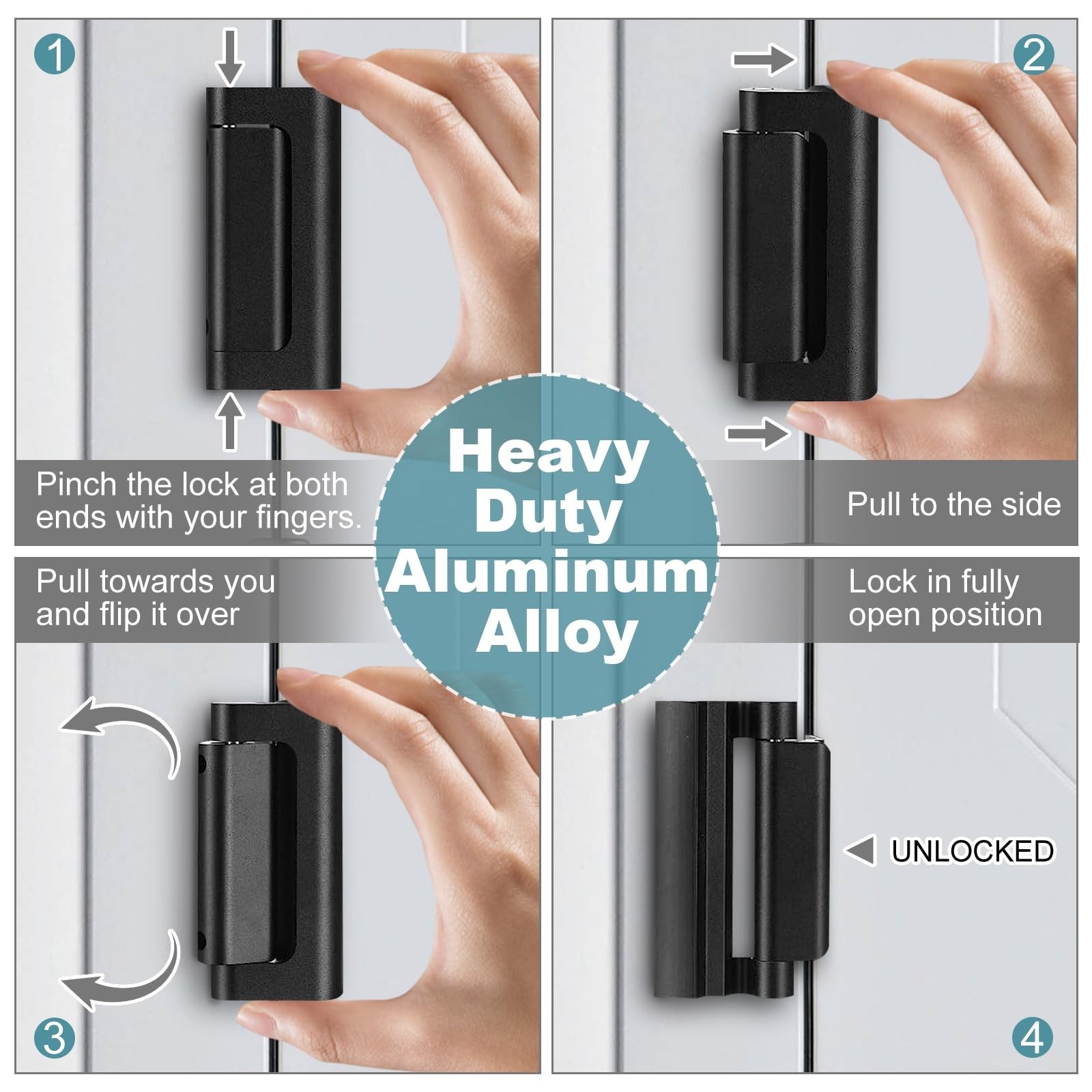 1

Pinch the lock at both ends with your fingers.

2

Pull to the side

Heavy Duty Aluminum Alloy

Pull towards you and flip it over

3

Lock in fully open position

UNLOCKED

4