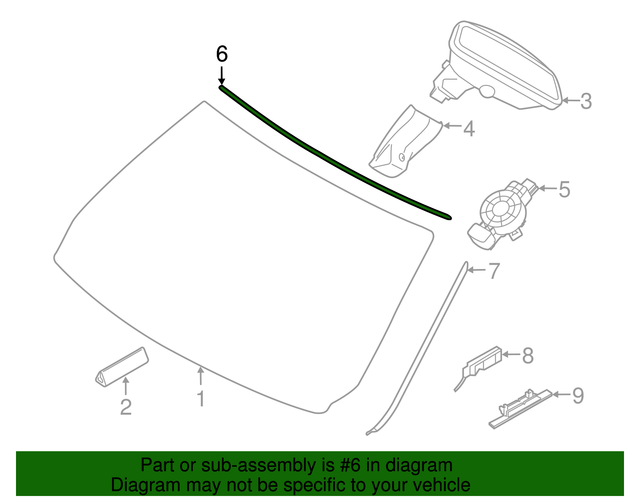 6
3
4
5
7
8
9
2
1

Part or sub-assembly is #6 in diagram
Diagram may not be specific to your vehicle