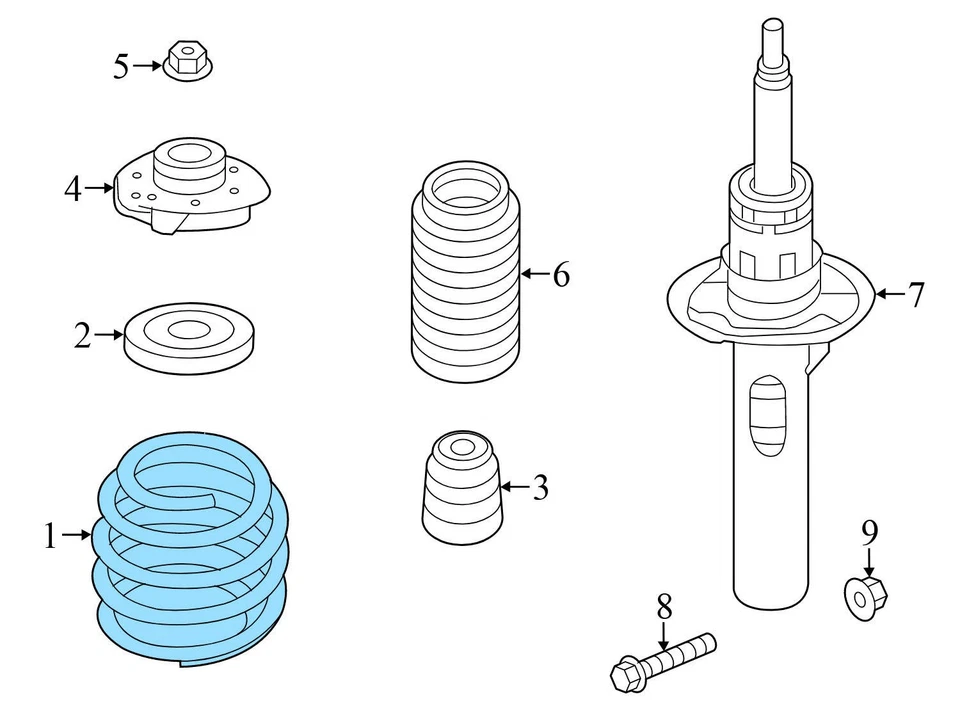 5
4
2
1
6
3
7
9
8