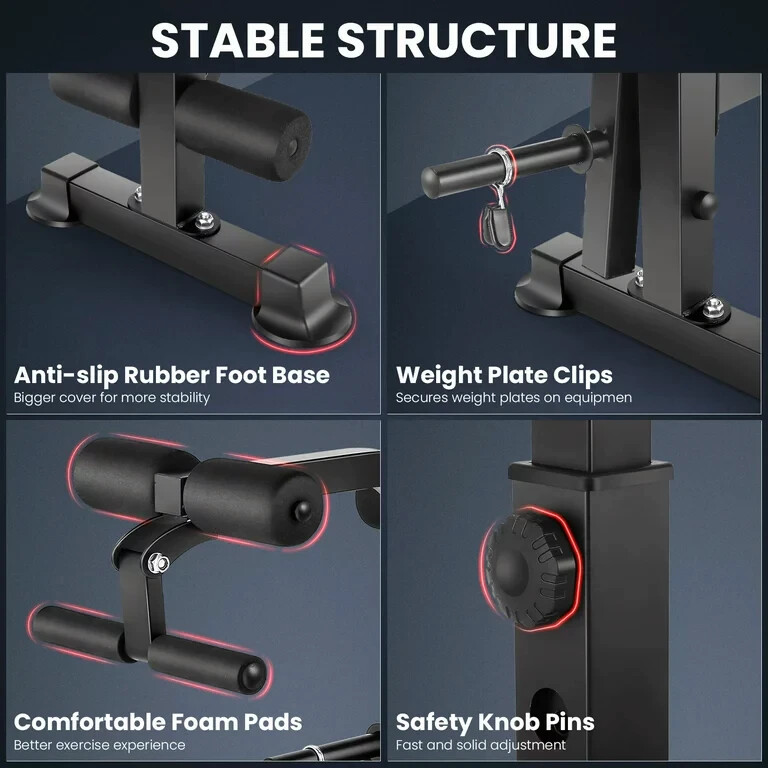 STABLE STRUCTURE

Anti-slip Rubber Foot Base
Bigger cover for more stability

Weight Plate Clips
Secures weight plates on equipmen

Comfortable Foam Pads
Better exercise experience

Safety Knob Pins
Fast and solid adjustment