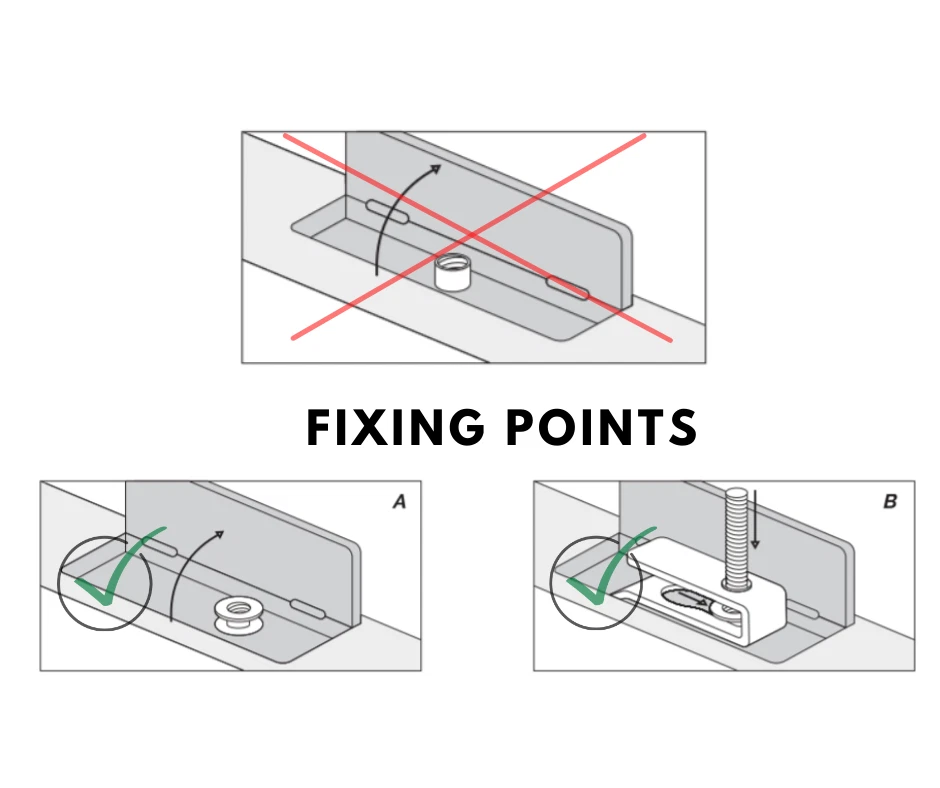 FIXING POINTS

A

B