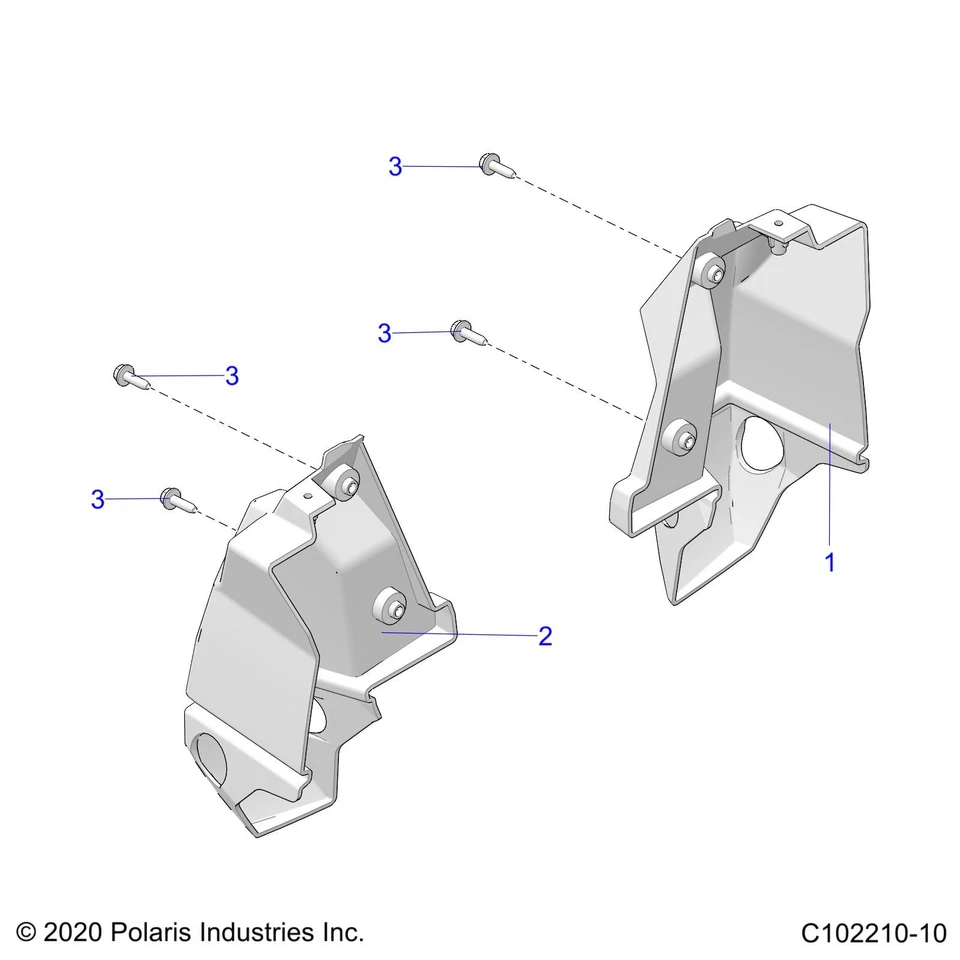 3

3

3

3

1

2

© 2020 Polaris Industries Inc.

C102210-10