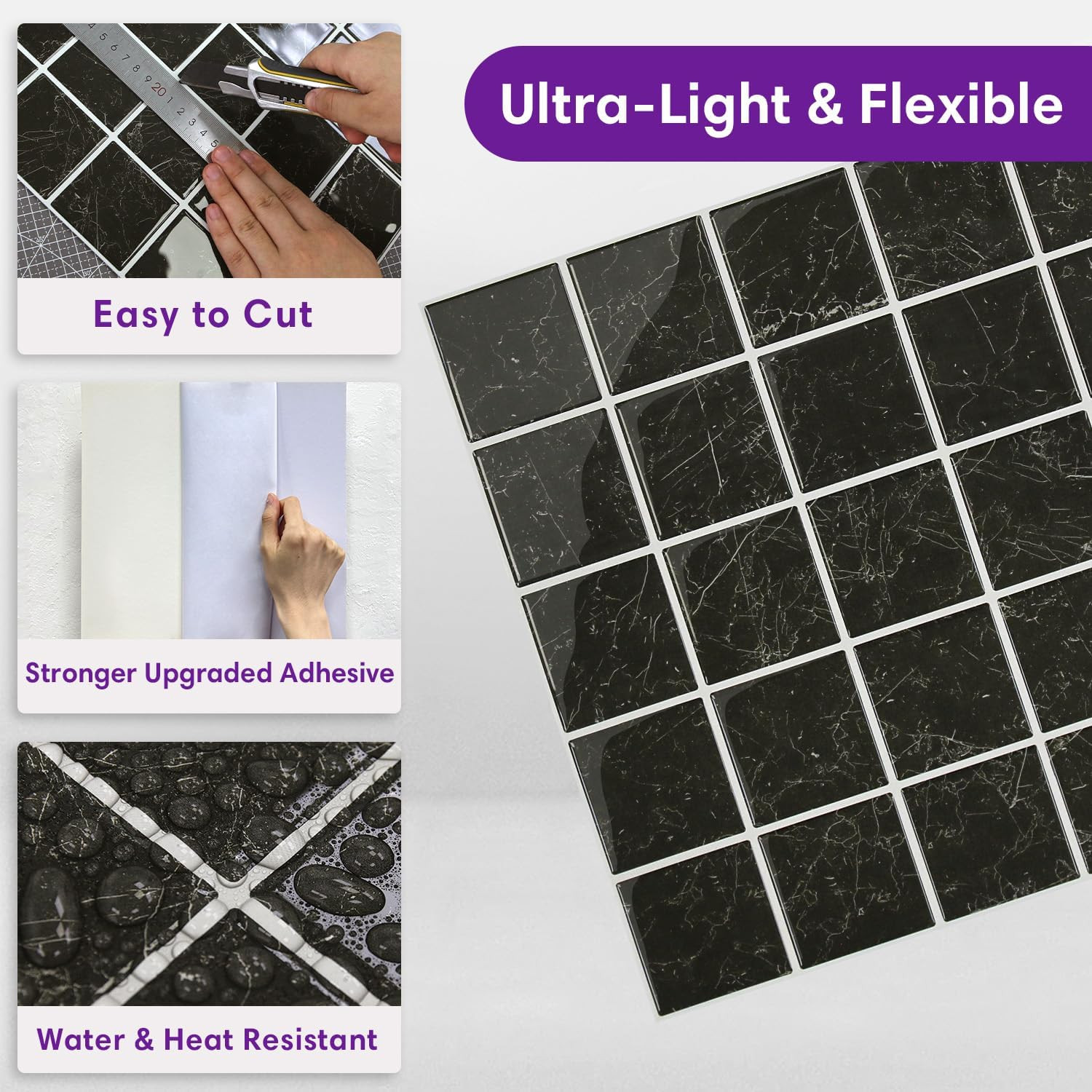 Ultra-Light & Flexible

Easy to Cut

Stronger Upgraded Adhesive

Water & Heat Resistant