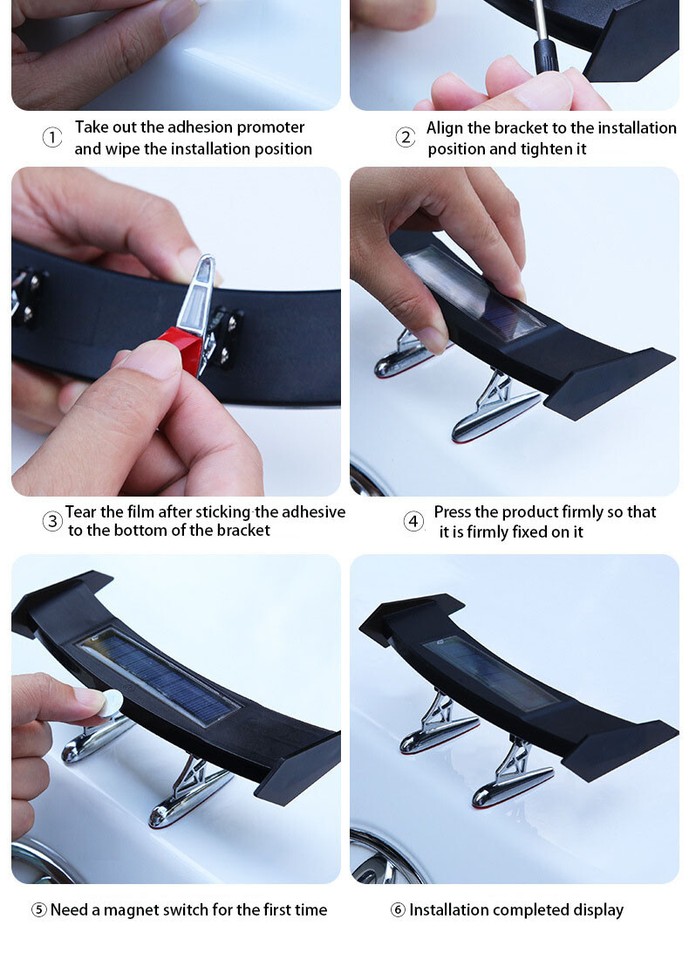 ① Take out the adhesion promoter and wipe the installation position

② Align the bracket to the installation position and tighten it

③ Tear the film after sticking the adhesive to the bottom of the bracket

④ Press the product firmly so that it is firmly fixed on it

⑤ Need a magnet switch for the first time

⑥ Installation completed display