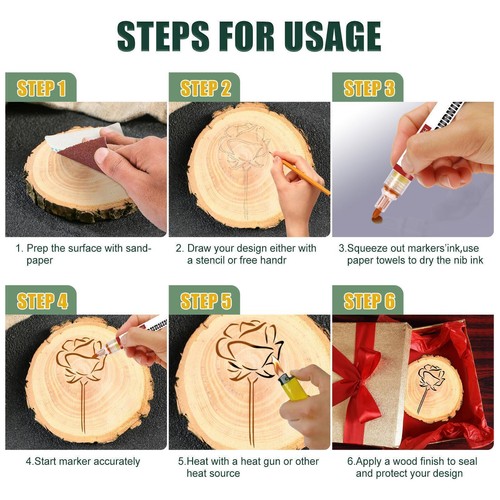 STEPS FOR USAGE

STEP 1

1. Prep the surface with sandpaper

STEP 2

2. Draw your design either with a stencil or free handr

STEP 3

3.Squeeze out markers'ink,use paper towels to dry the nib ink

STEP 4

4.Start marker accurately

STEP 5

5.Heat with a heat gun or other heat source

STEP 6

6.Apply a wood finish to seal and protect your design