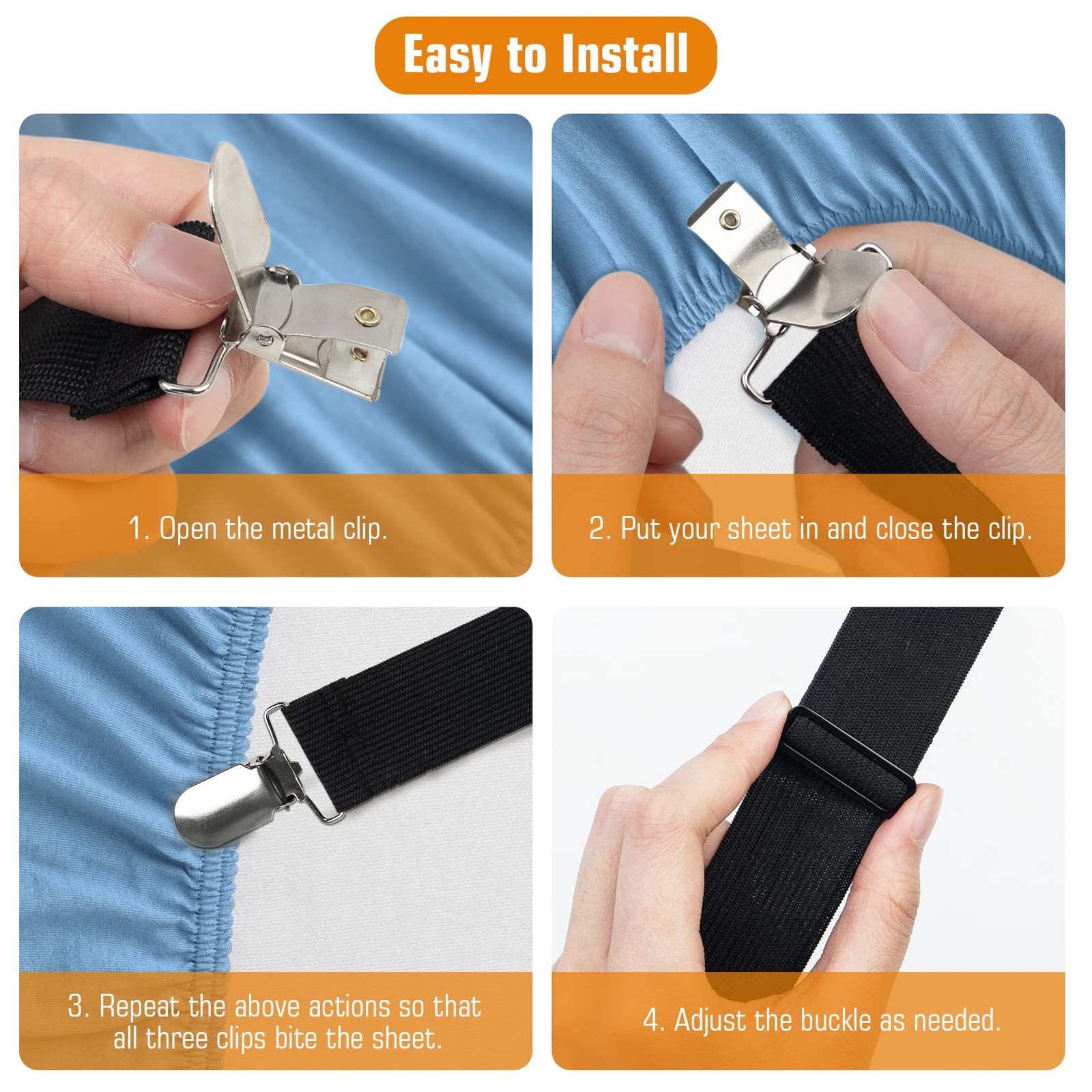 Easy to Install

1. Open the metal clip.

2. Put your sheet in and close the clip.

3. Repeat the above actions so that all three clips bite the sheet.

4. Adjust the buckle as needed.