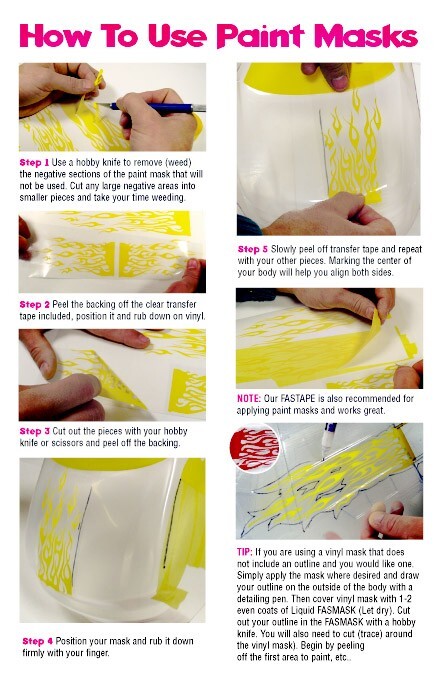 How To Use Paint Masks

Step 1 Use a hobby knife to remove (weed) the negative sections of the paint mask that will not be used. Cut any large negative areas into smaller pieces and take your time weeding.

Step 2 Peel the backing off the clear transfer tape included, position it and rub down on vinyl.

Step 3 Cut out the pieces with your hobby knife or scissors and peel off the backing.

Step 4 Position your mask and rub it down firmly with your finger.

Step 5 Slowly peel off transfer tape and repeat with your other pieces. Marking the center of your body will help you align both sides.

NOTE: Our FASTAPE is also recommended for applying paint masks and works great.

TIP: If you are using a vinyl mask that does not include an outline and you would like one. Simply apply the mask where desired and draw your outline on the outside of the body with a detailing pen. Then cover vinyl mask with 1-2 even coats of Liquid FASMASK (Let dry). Cut out your outline in the FASMASK with a hobby knife. You will also need to cut (trace) around the vinyl mask). Begin by peeling off the first area to paint, etc..