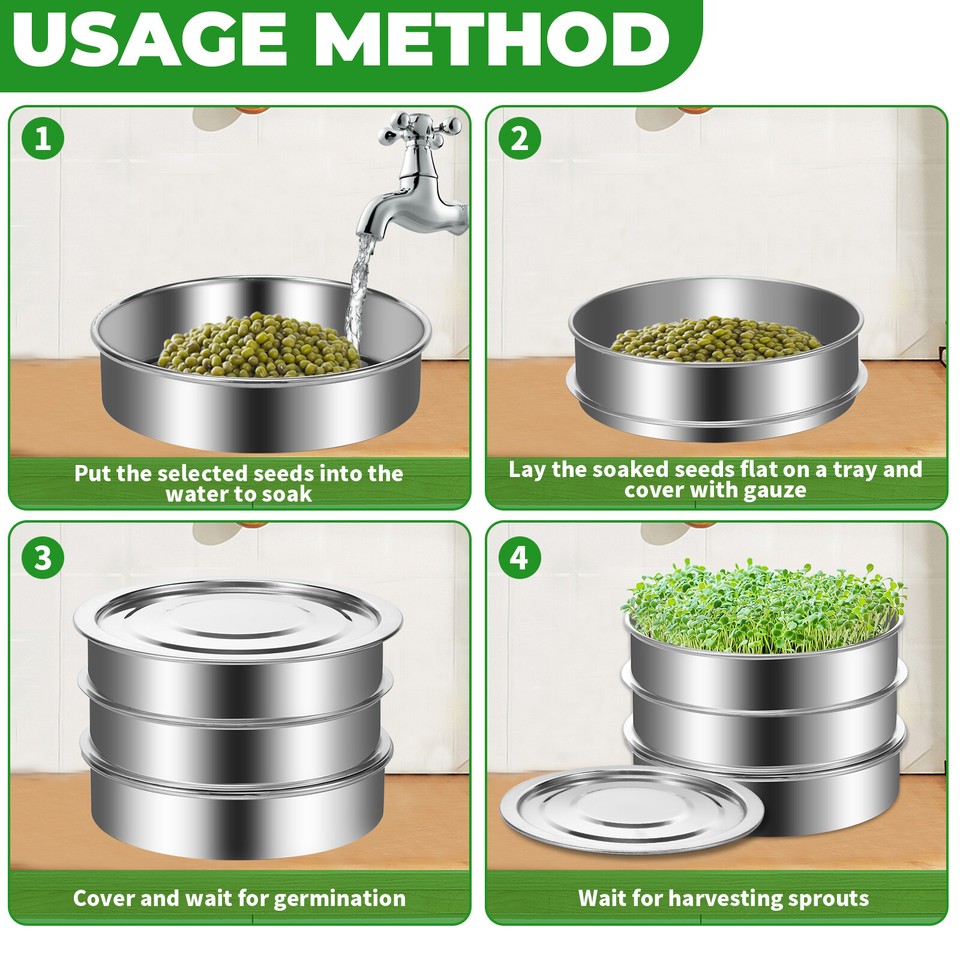 USAGE METHOD

1

Put the selected seeds into the water to soak

2

Lay the soaked seeds flat on a tray and cover with gauze

3

Cover and wait for germination

4

Wait for harvesting sprouts