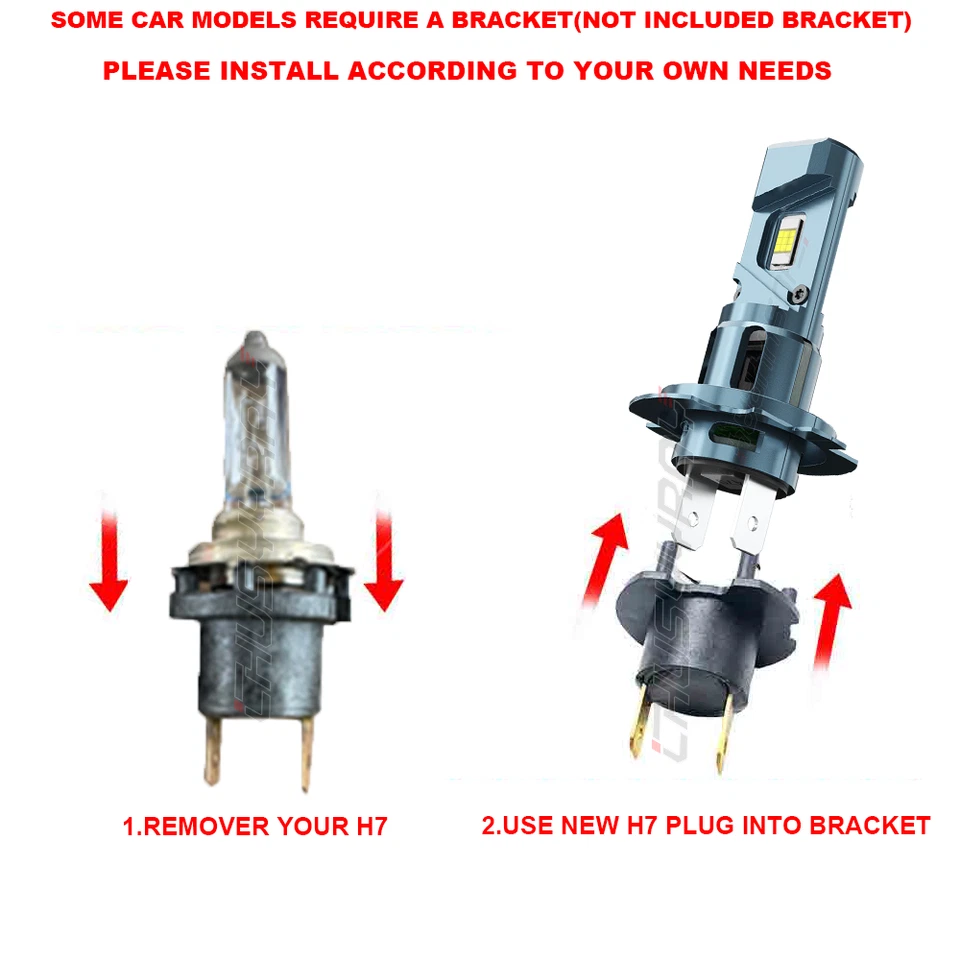 SOME CAR MODELS REQUIRE A BRACKET(NOT INCLUDED BRACKET)

PLEASE INSTALL ACCORDING TO YOUR OWN NEEDS

1.REMOVER YOUR H7

2.USE NEW H7 PLUG INTO BRACKET