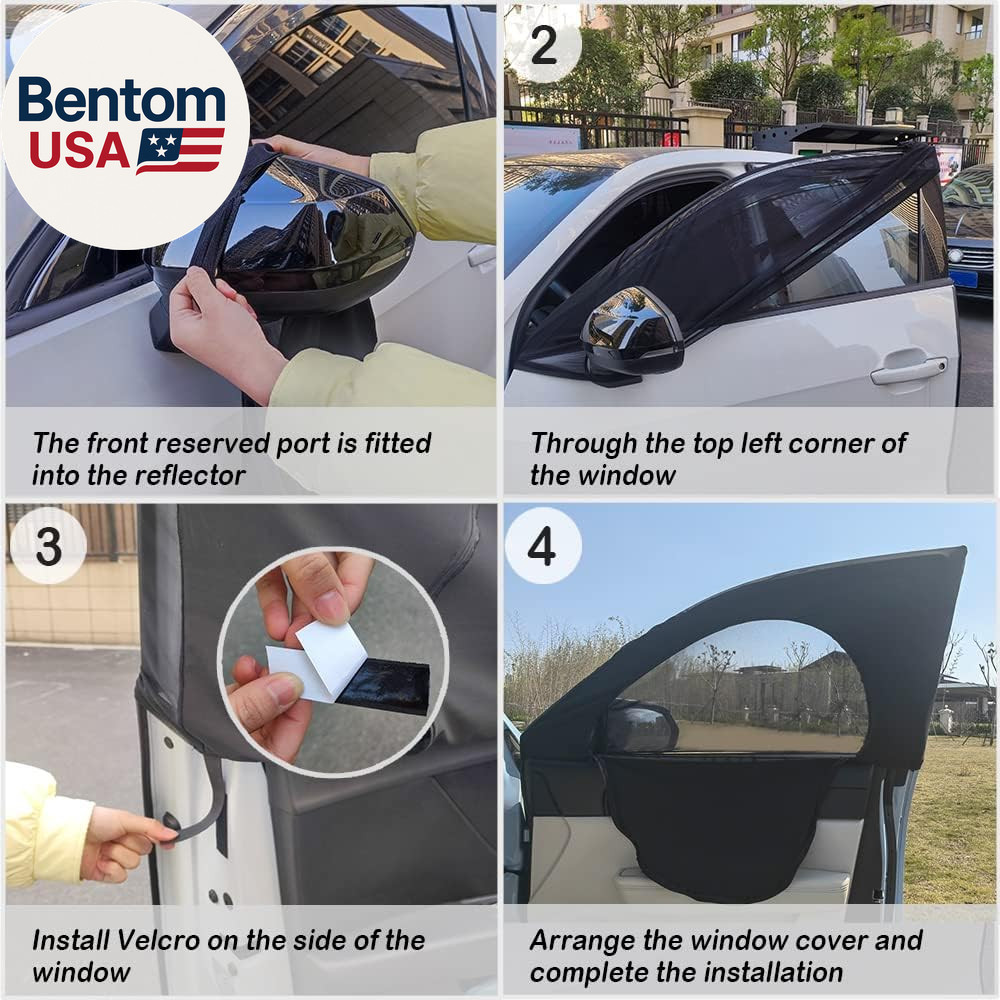 Bentom
USA

The front reserved port is fitted into the reflector

2

Through the top left corner of the window

3

Install Velcro on the side of the window

4

Arrange the window cover and complete the installation