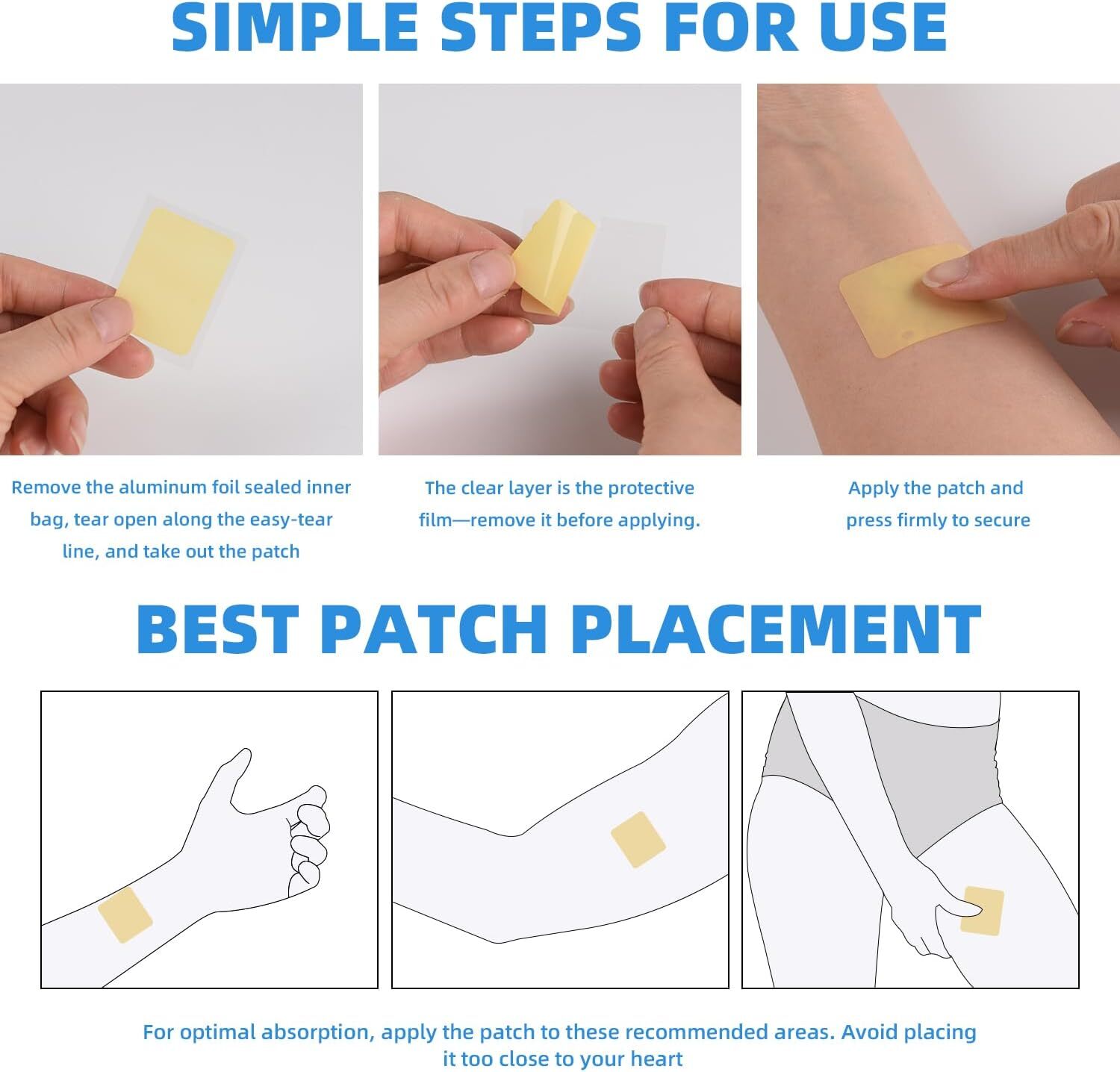 SIMPLE STEPS FOR USE

Remove the aluminum foil sealed inner bag, tear open along the easy-tear line, and take out the patch

The clear layer is the protective film—remove it before applying.

Apply the patch and press firmly to secure

BEST PATCH PLACEMENT

For optimal absorption, apply the patch to these recommended areas. Avoid placing it too close to your heart