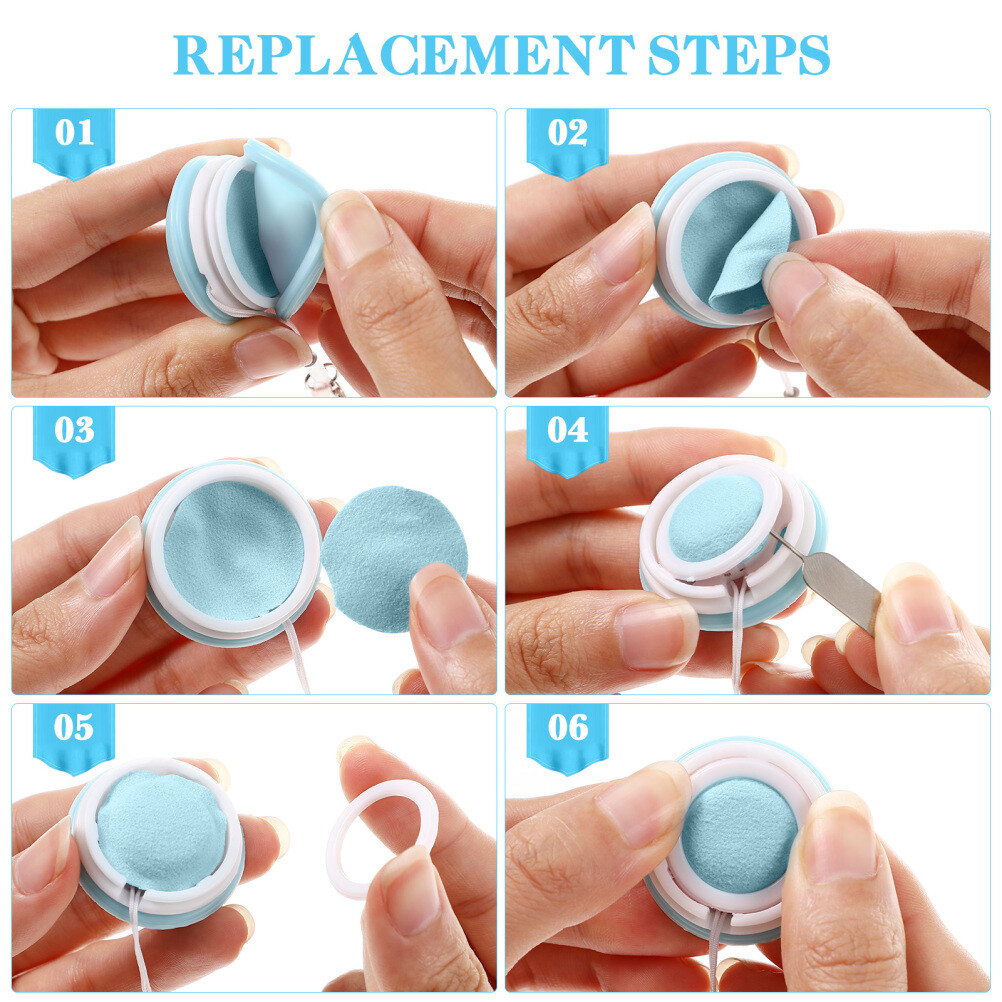 REPLACEMENT STEPS

01

02

03

04

05

06