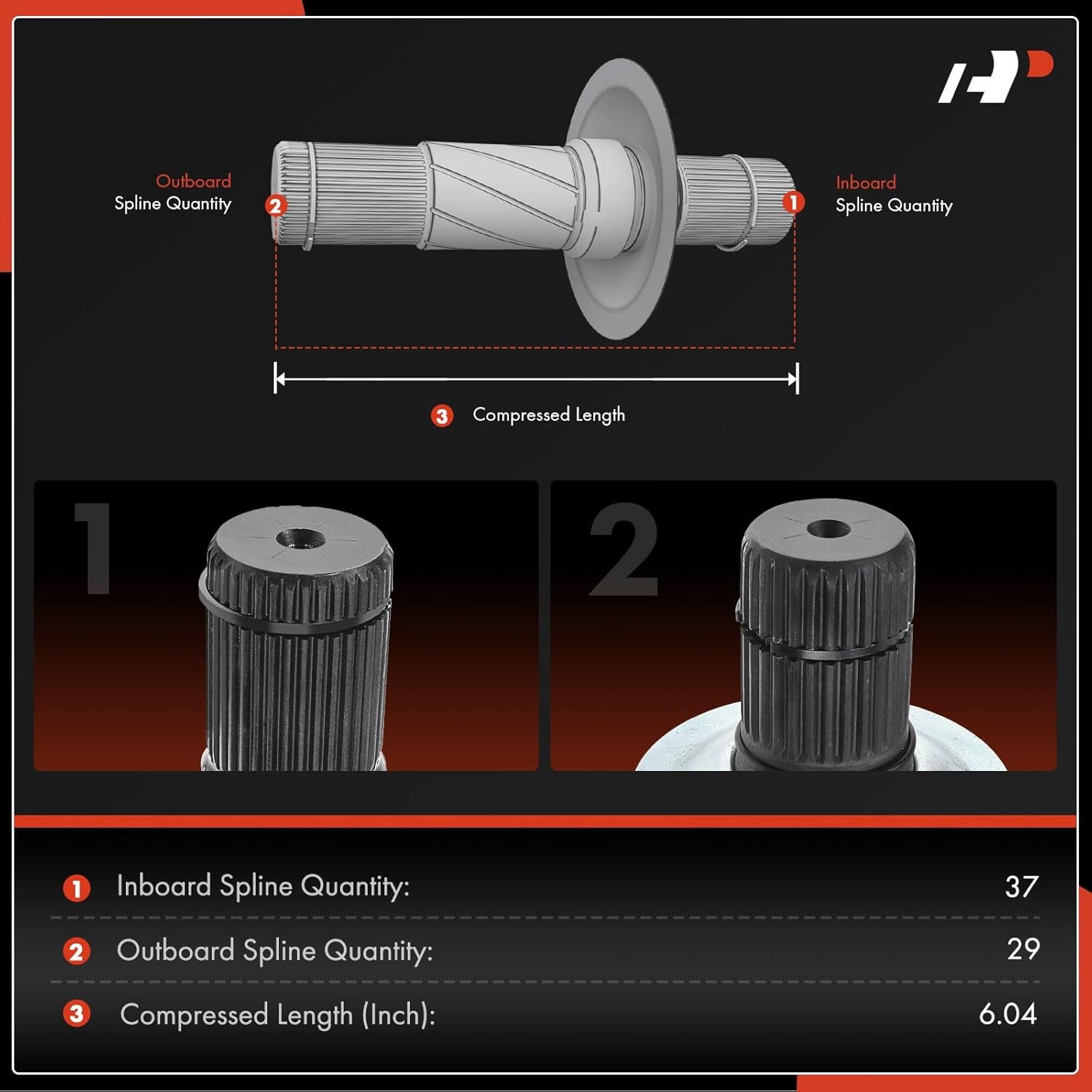 Outboard
Spline Quantity
2

1
Inboard
Spline Quantity

3 Compressed Length

1

2

| | | |
|---|---|---|
| 1 | Inboard Spline Quantity: | 37 |
| 2 | Outboard Spline Quantity: | 29 |
| 3 | Compressed Length (Inch): | 6.04 |