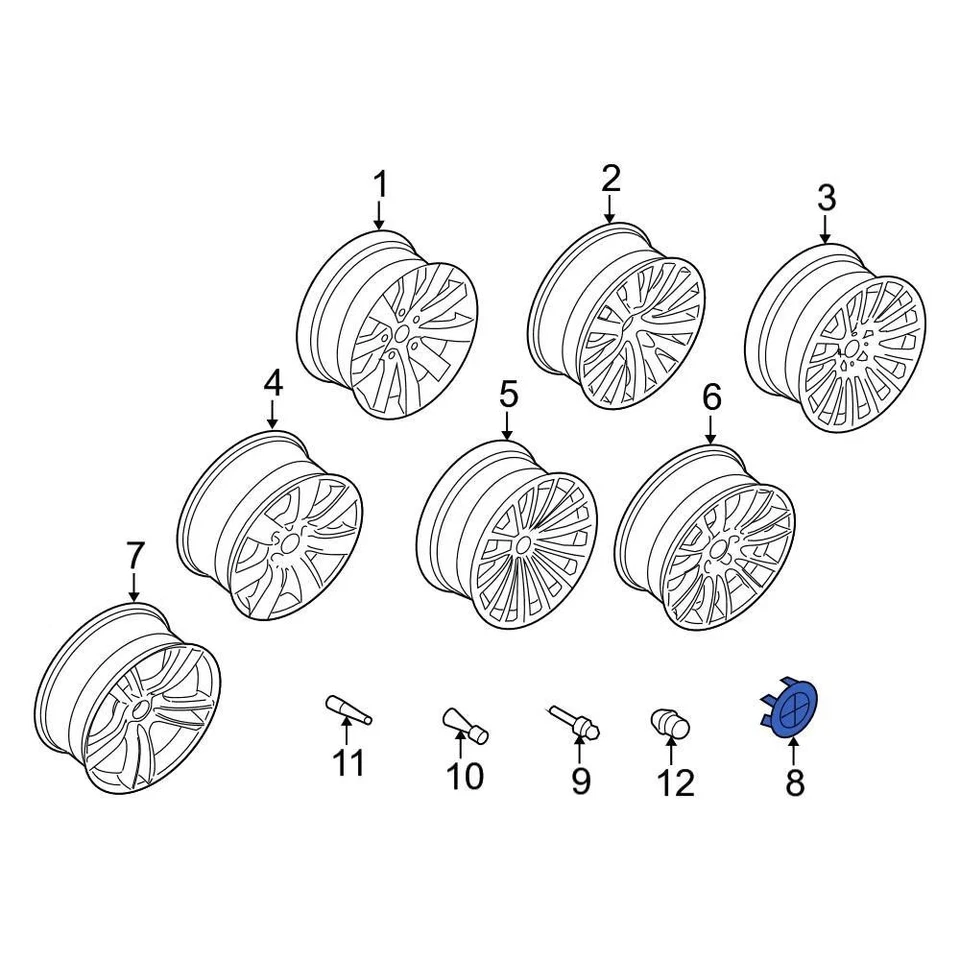 1
2
3
4
5
6
7
11
10
9
12
8