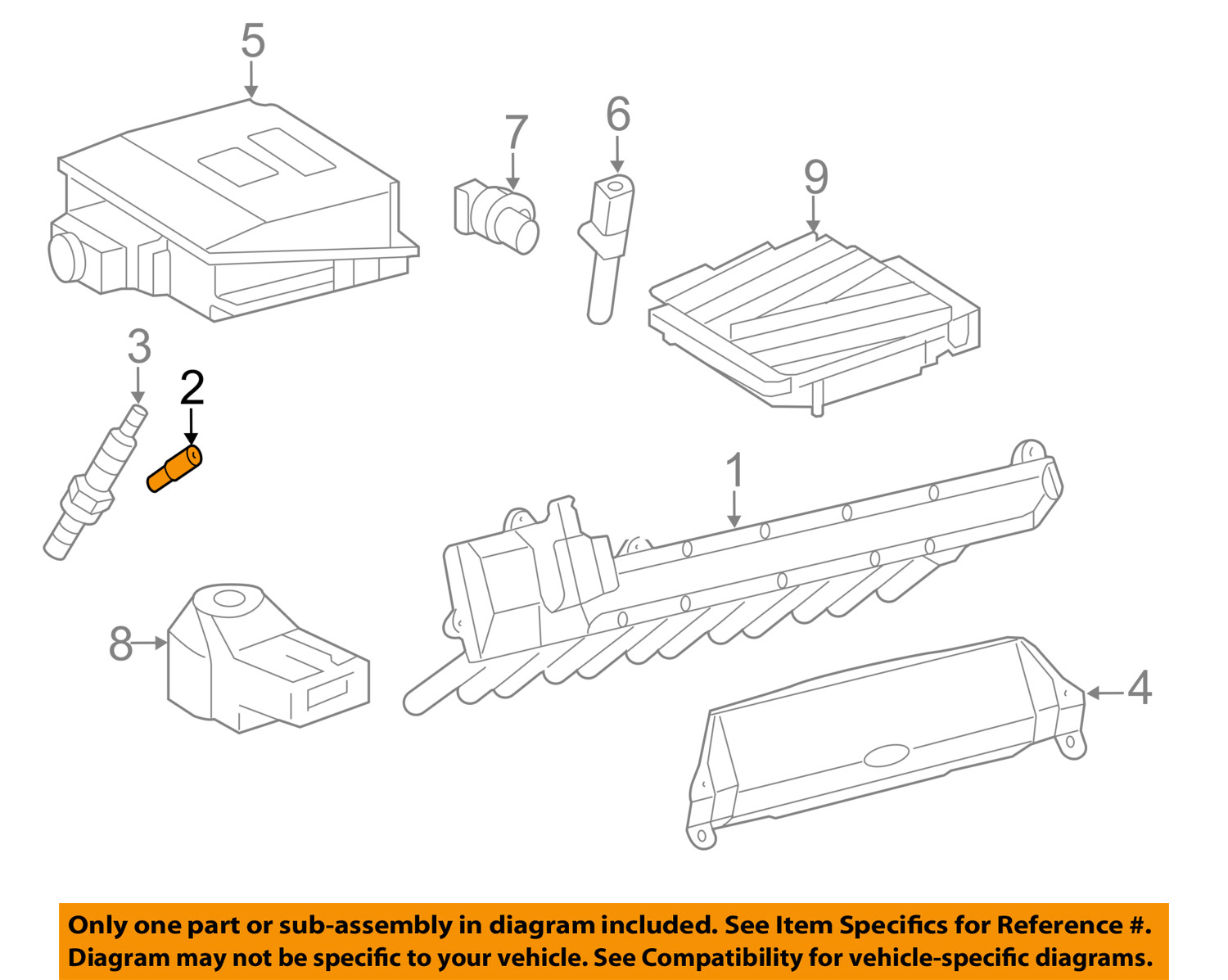 5
7
6
9
3
2
1
8
4

Only one part or sub-assembly in diagram included. See Item Specifics for Reference #. Diagram may not be specific to your vehicle. See Compatibility for vehicle-specific diagrams.