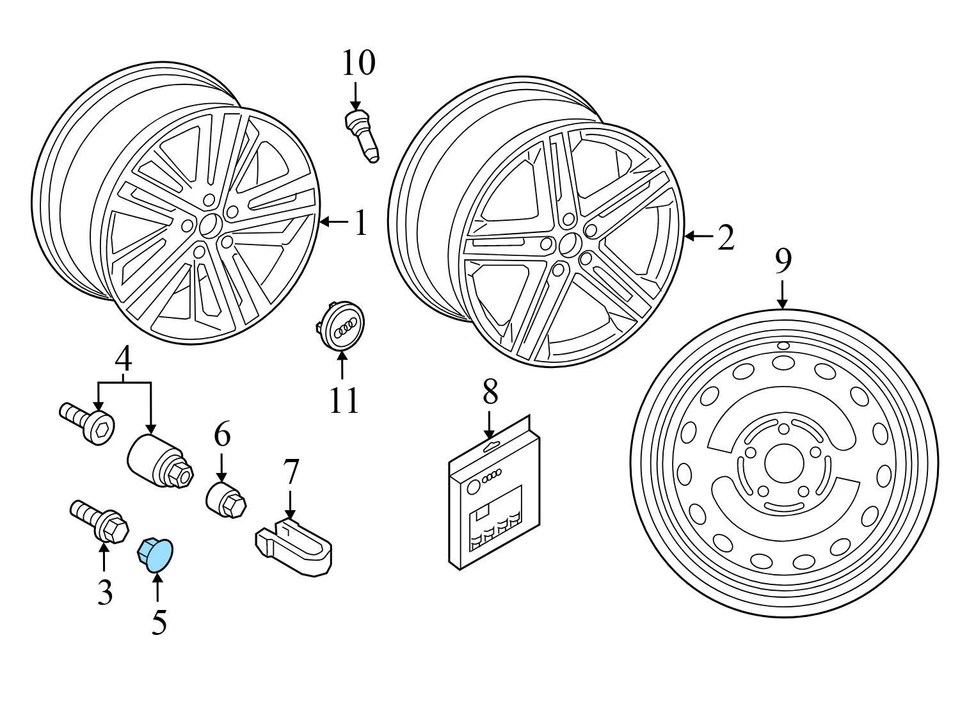 10
1
2
9
11
4
6
7
8
3
5