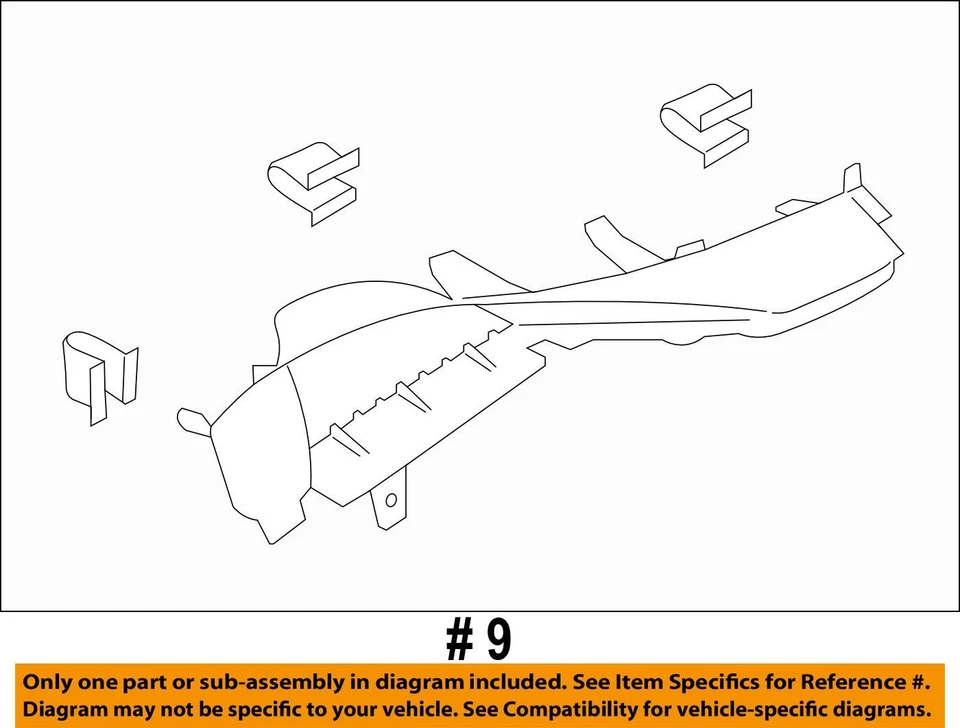 # 9

Only one part or sub-assembly in diagram included. See Item Specifics for Reference #. Diagram may not be specific to your vehicle. See Compatibility for vehicle-specific diagrams.