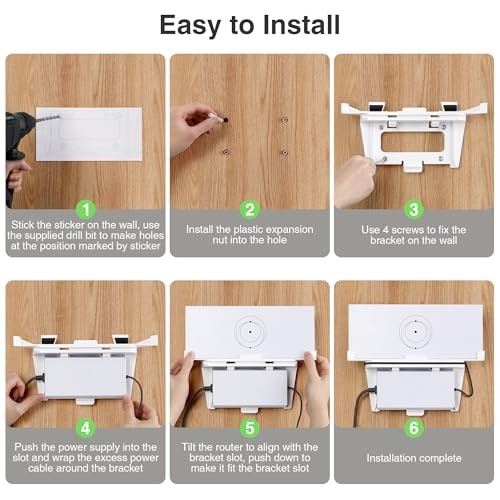 Easy to Install

1
Stick the sticker on the wall, use the supplied drill bit to make holes at the position marked by sticker

2
Install the plastic expansion nut into the hole

3
Use 4 screws to fix the bracket on the wall

4
Push the power supply into the slot and wrap the excess power cable around the bracket

5
Tilt the router to align with the bracket slot, push down to make it fit the bracket slot

6
Installation complete