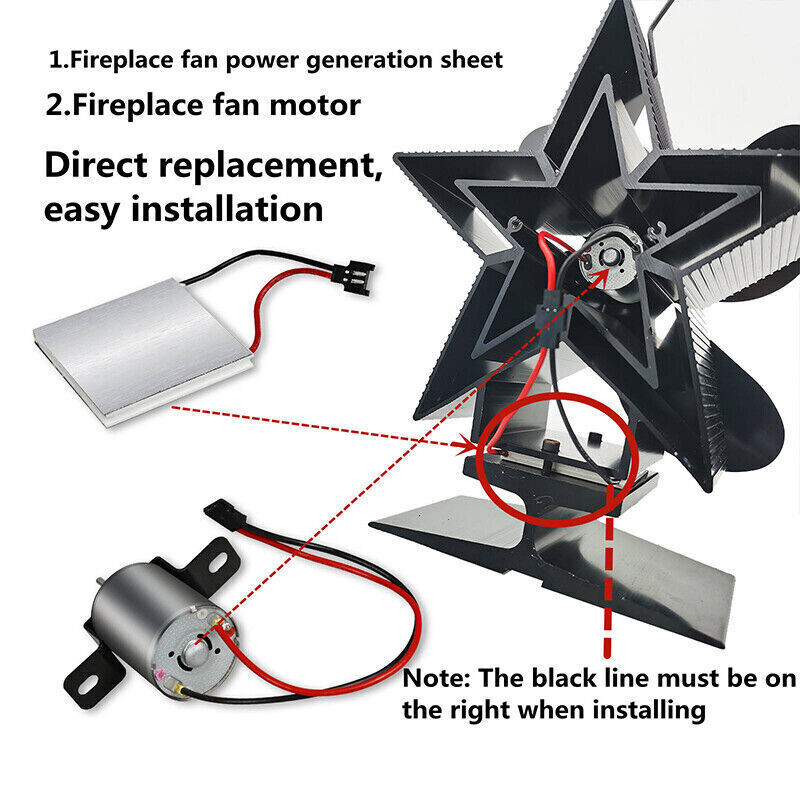 1.Fireplace fan power generation sheet
2.Fireplace fan motor

Direct replacement, easy installation

Note: The black line must be on the right when installing