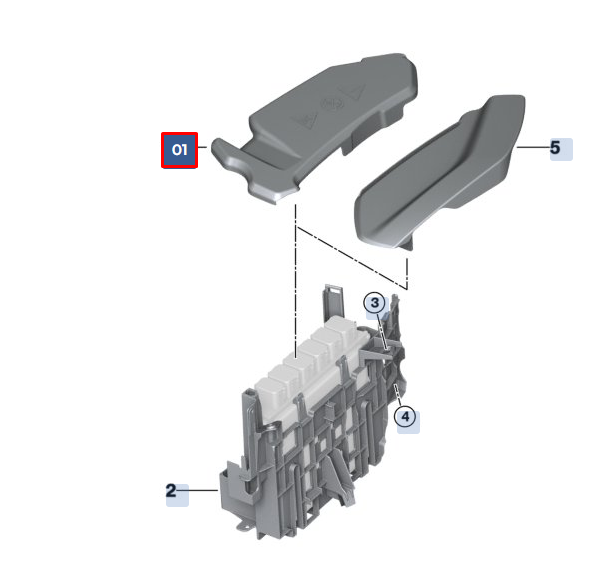 01
5
3
4
2