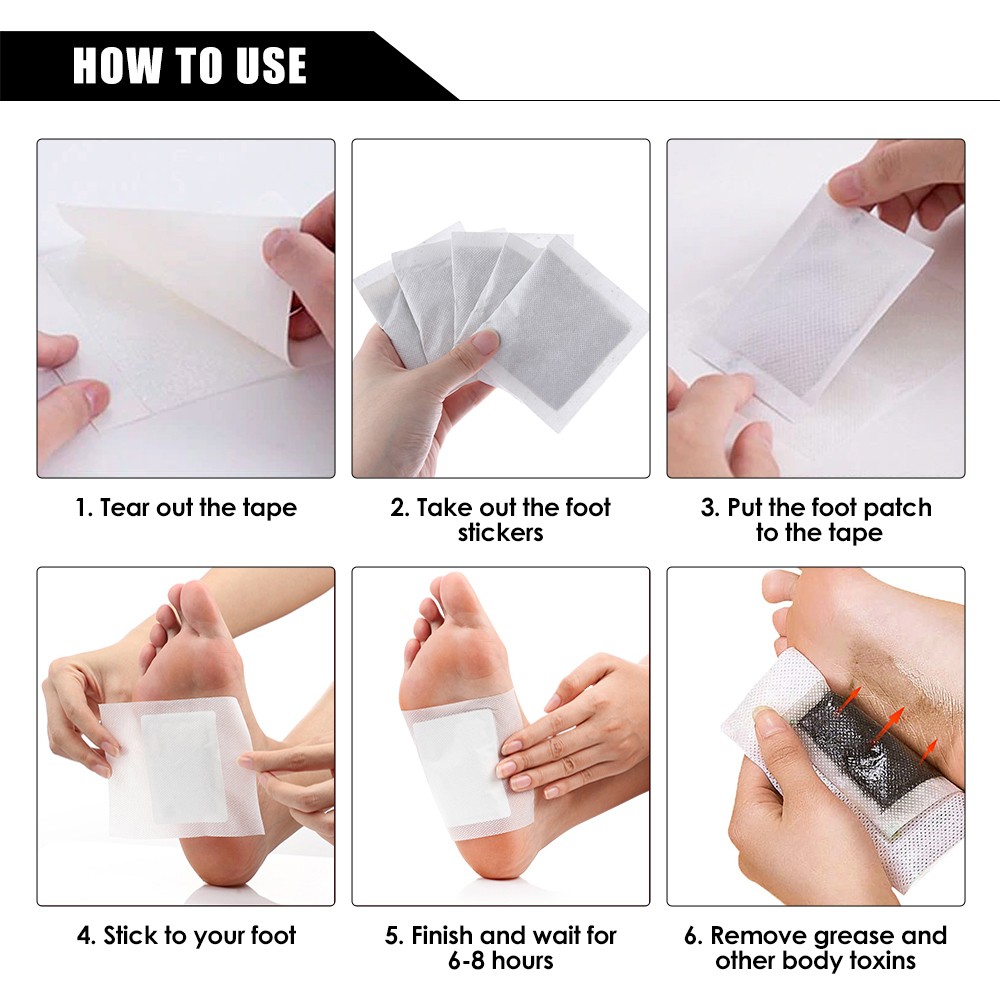 HOW TO USE

1. Tear out the tape

2. Take out the foot stickers

3. Put the foot patch to the tape

4. Stick to your foot

5. Finish and wait for 6-8 hours

6. Remove grease and other body toxins