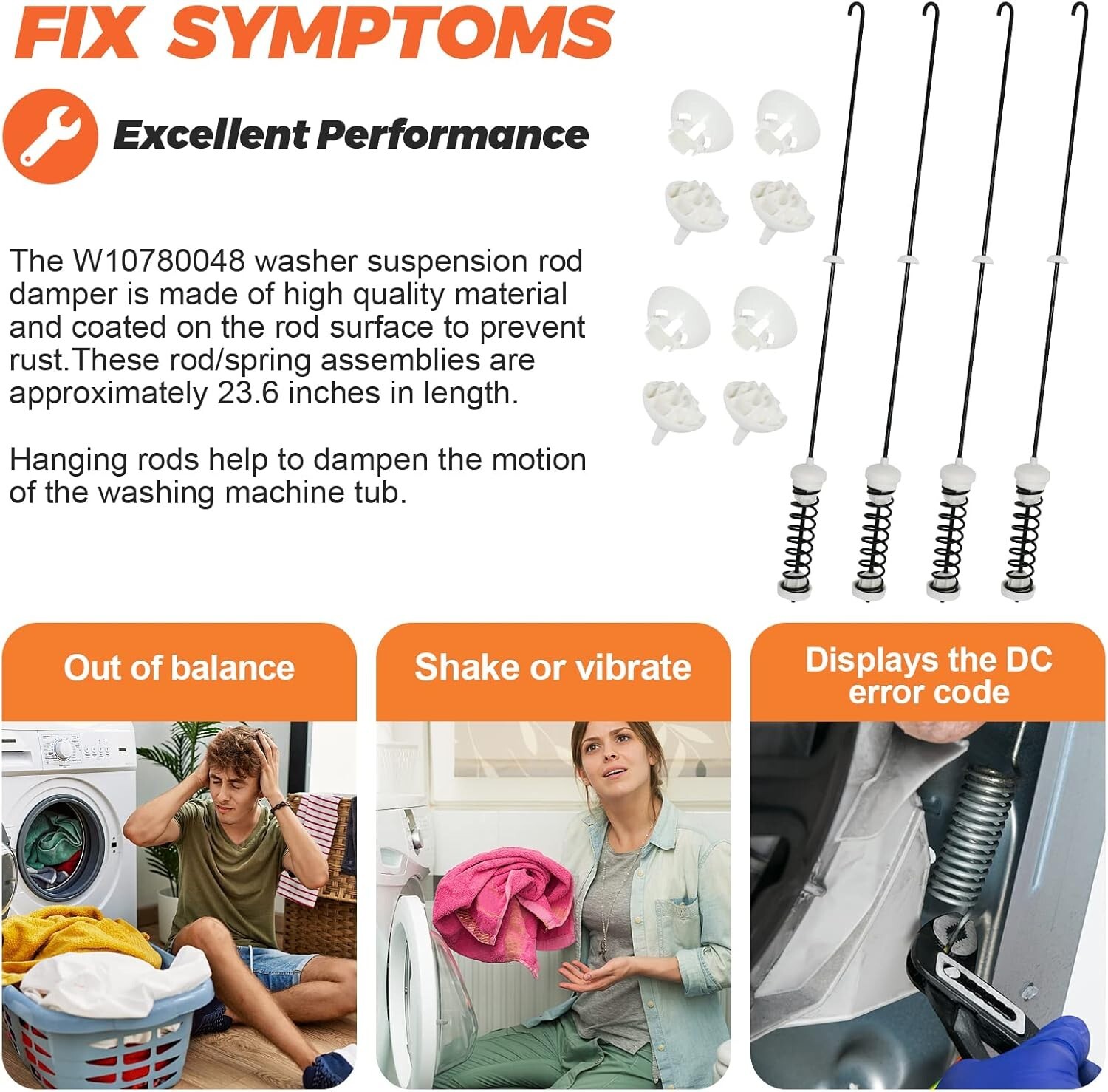 FIX SYMPTOMS

Excellent Performance

The W10780048 washer suspension rod damper is made of high quality material and coated on the rod surface to prevent rust.These rod/spring assemblies are approximately 23.6 inches in length.

Hanging rods help to dampen the motion of the washing machine tub.

Out of balance

Shake or vibrate

Displays the DC error code