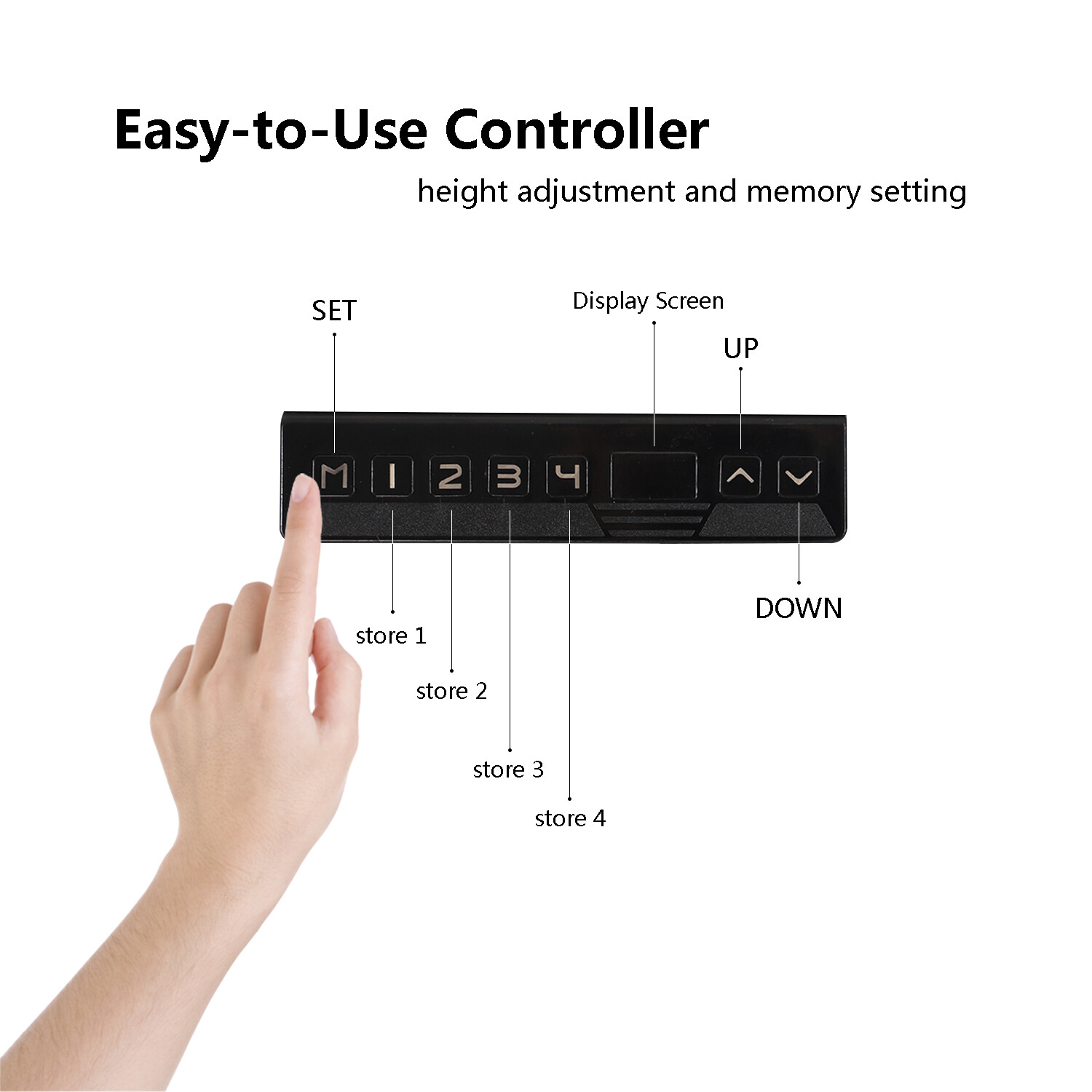 Easy-to-Use Controller

height adjustment and memory setting

SET

Display Screen

UP

M 1 2 3 4

DOWN

store 1

store 2

store 3

store 4