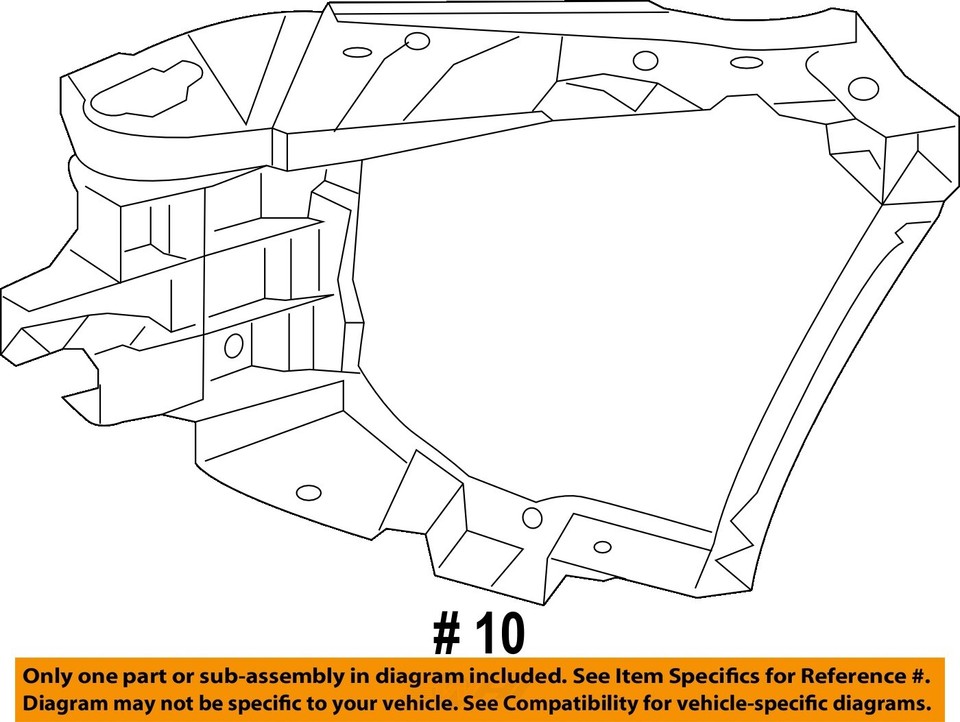 # 10

Only one part or sub-assembly in diagram included. See Item Specifics for Reference #. Diagram may not be specific to your vehicle. See Compatibility for vehicle-specific diagrams.