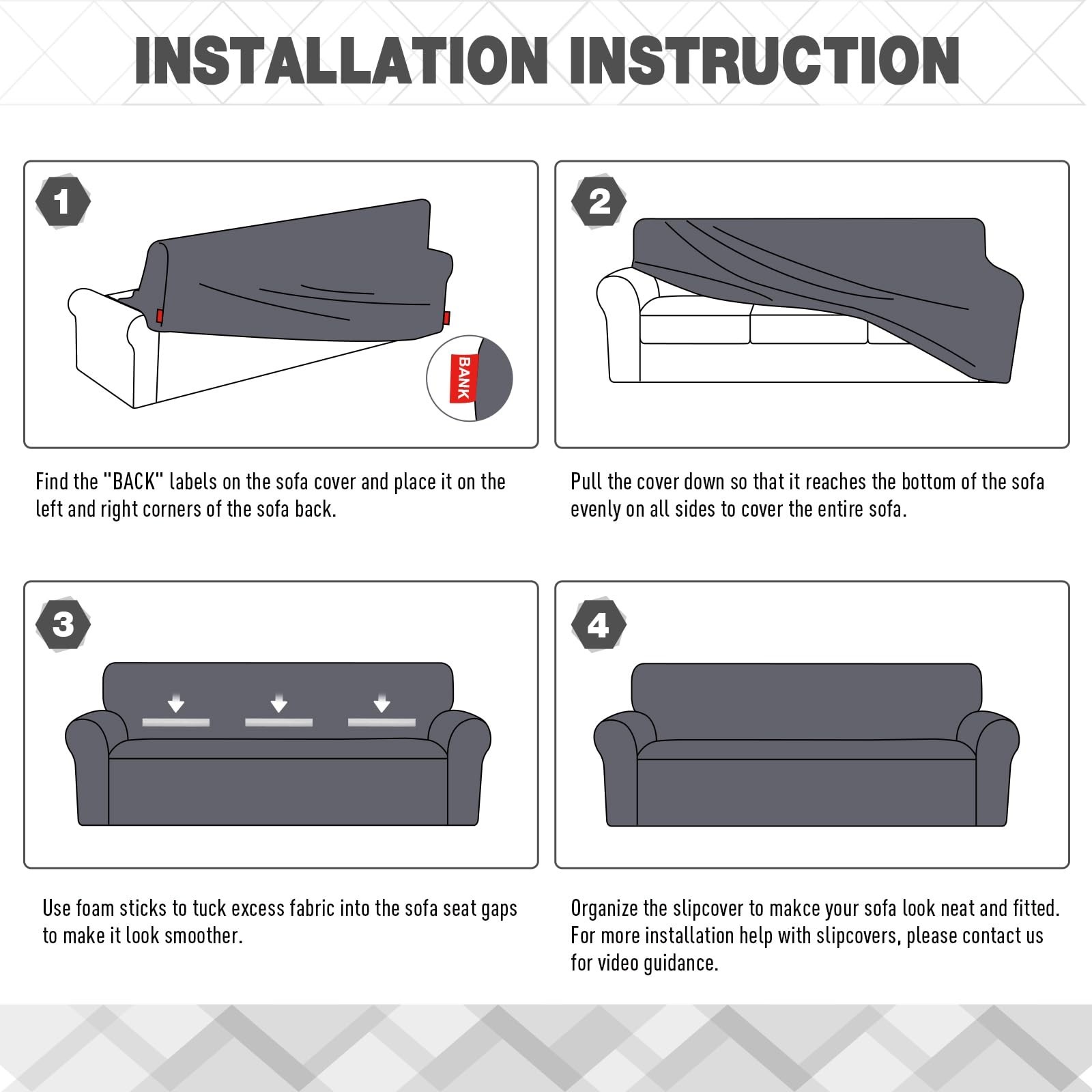 INSTALLATION INSTRUCTION

1

BANK

Find the "BACK" labels on the sofa cover and place it on the left and right corners of the sofa back.

2

Pull the cover down so that it reaches the bottom of the sofa evenly on all sides to cover the entire sofa.

3

Use foam sticks to tuck excess fabric into the sofa seat gaps to make it look smoother.

4

Organize the slipcover to makce your sofa look neat and fitted. For more installation help with slipcovers, please contact us for video guidance.