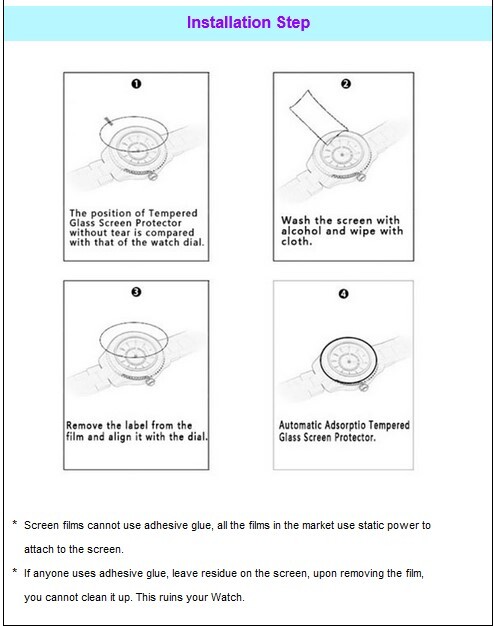 Installation Step

❶

The position of Tempered Glass Screen Protector without tear is compared with that of the watch dial.

❷

Wash the screen with alcohol and wipe with cloth.

❸

Remove the label from the film and align it with the dial.

❹

Automatic Adsorptio Tempered Glass Screen Protector.

* Screen films cannot use adhesive glue, all the films in the market use static power to attach to the screen.

* If anyone uses adhesive glue, leave residue on the screen, upon removing the film, you cannot clean it up. This ruins your Watch.