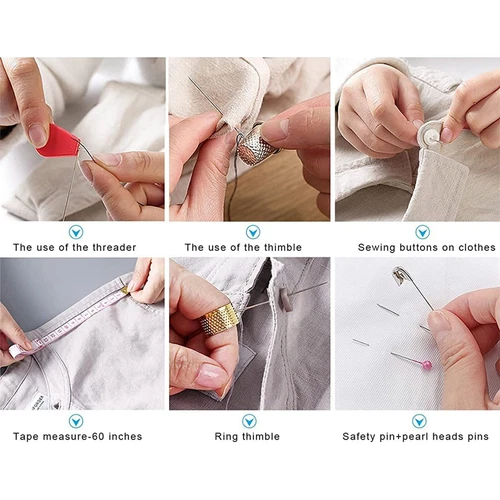 The use of the threader

The use of the thimble

Sewing buttons on clothes

Tape measure-60 inches

Ring thimble

Safety pin+pearl heads pins