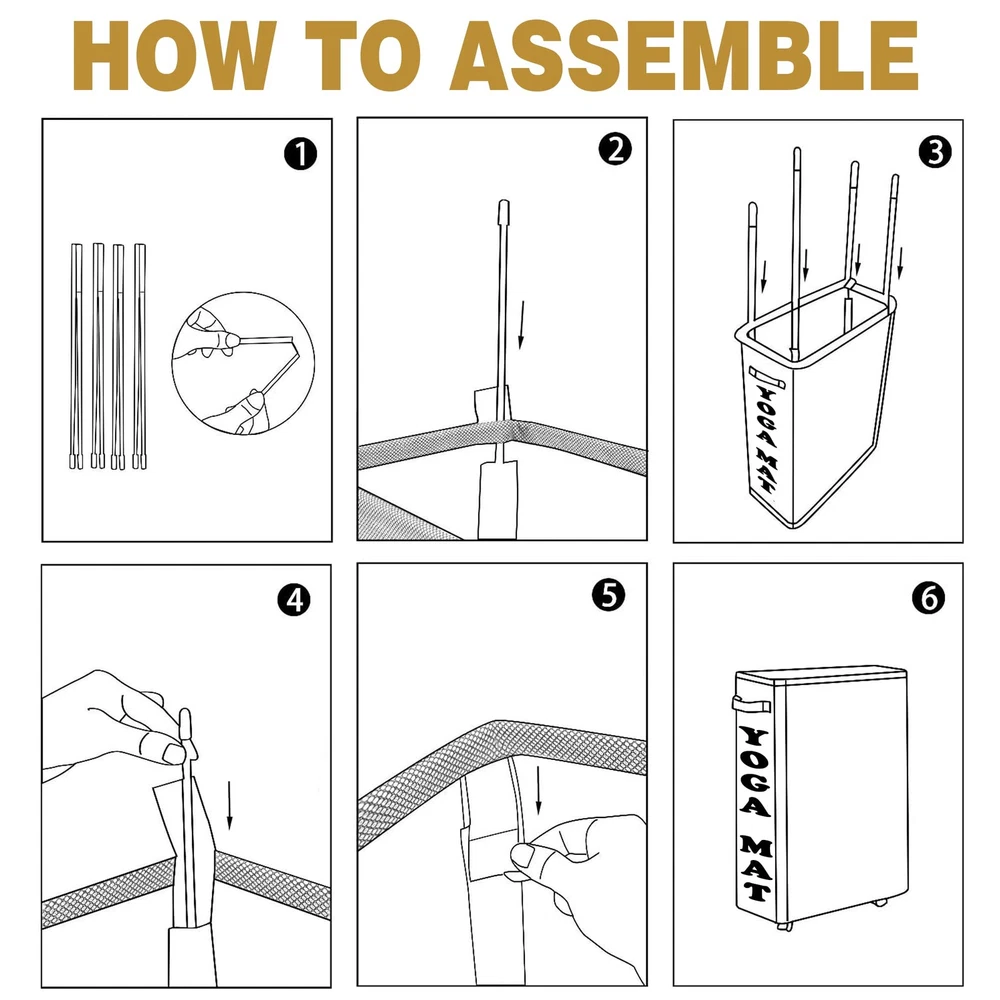 HOW TO ASSEMBLE

1

2

3

YOGA MAT

4

5

6

YOGA MAT