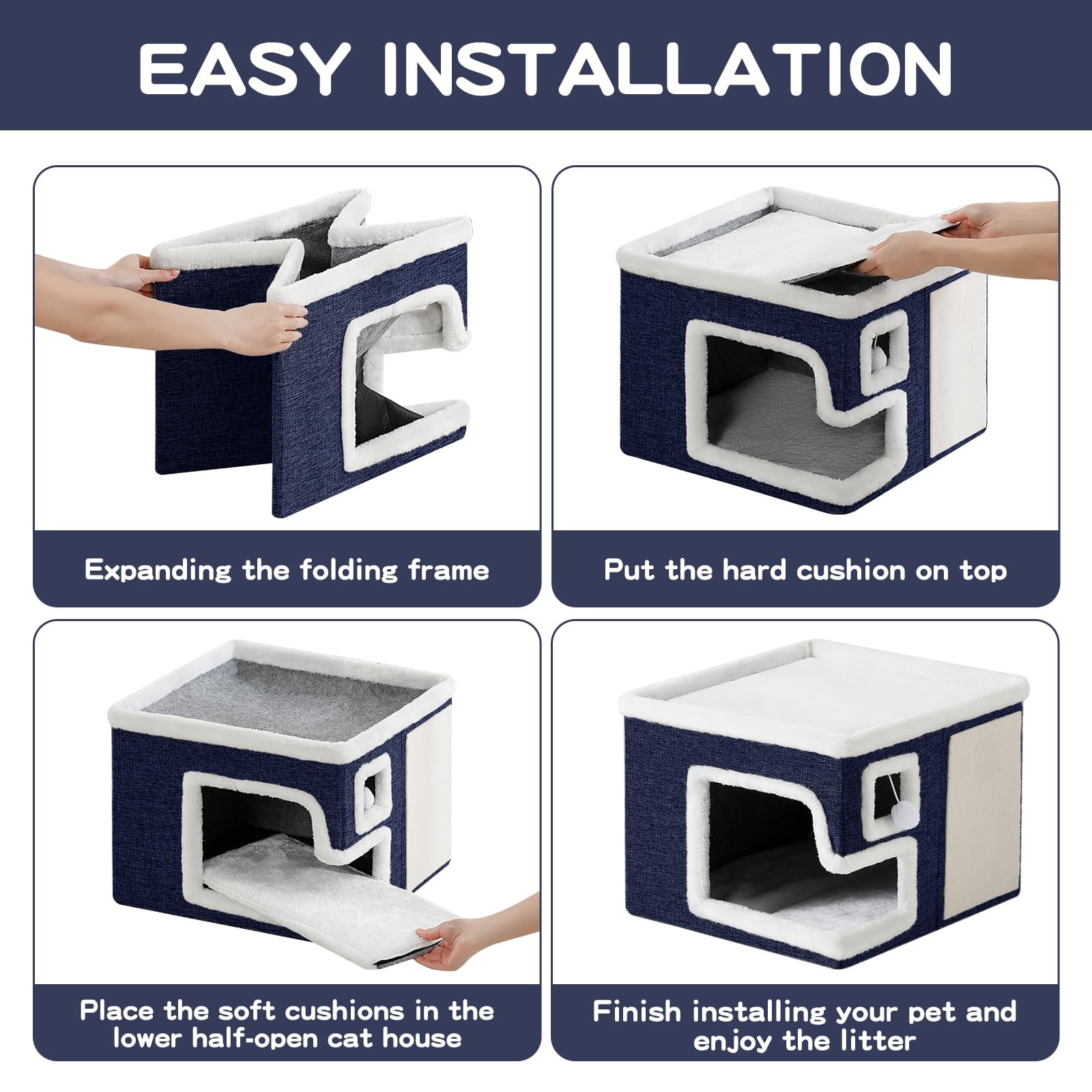 EASY INSTALLATION

Expanding the folding frame

Put the hard cushion on top

Place the soft cushions in the lower half-open cat house

Finish installing your pet and enjoy the litter