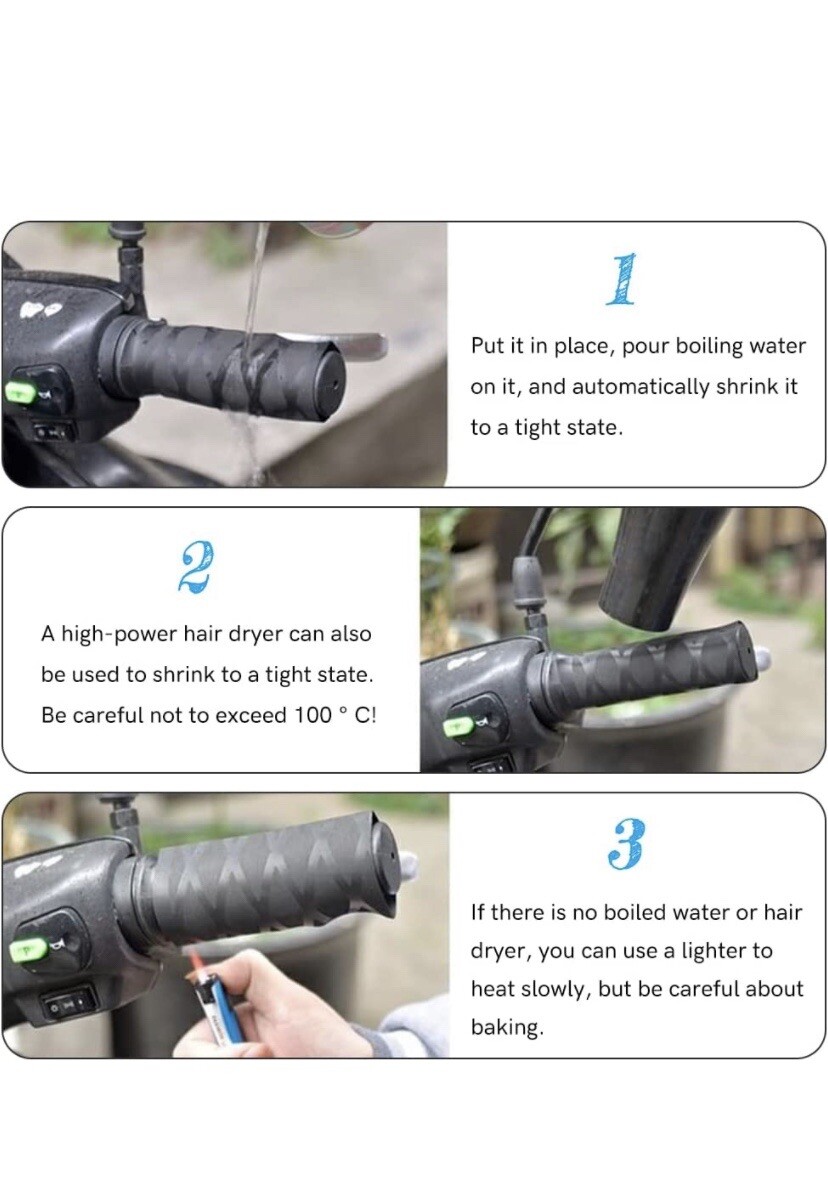 1

Put it in place, pour boiling water on it, and automatically shrink it to a tight state.

2

A high-power hair dryer can also be used to shrink to a tight state. Be careful not to exceed 100 ° C!

3

If there is no boiled water or hair dryer, you can use a lighter to heat slowly, but be careful about baking.