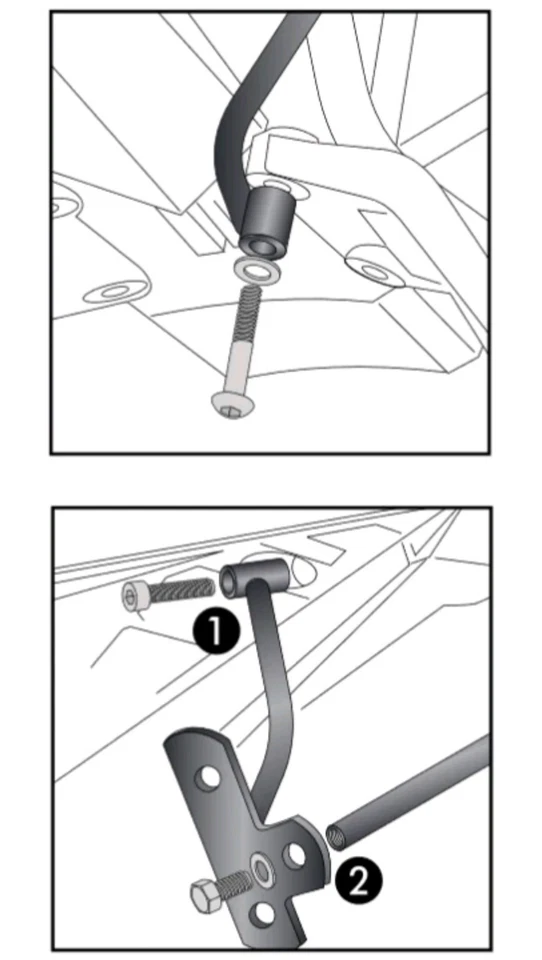 1

2