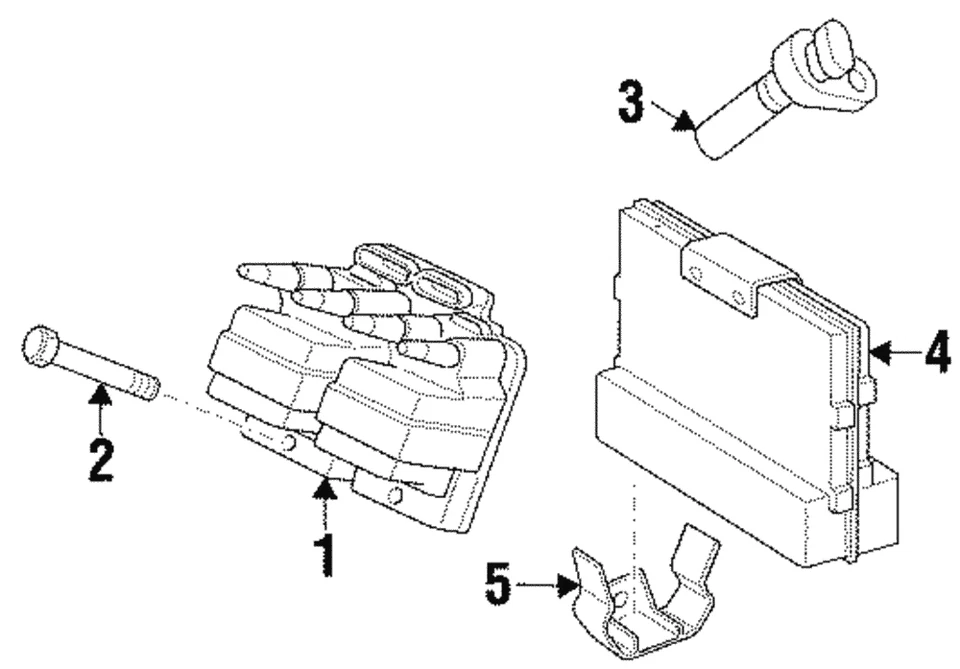 3
4
2
1
5