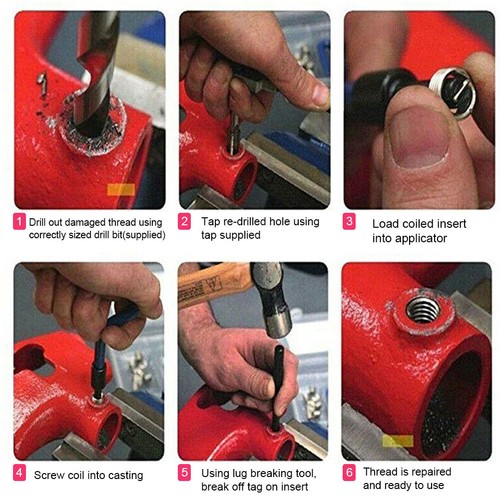 1 Drill out damaged thread using correctly sized drill bit(supplied)

2 Tap re-drilled hole using tap supplied

3 Load coiled insert into applicator

4 Screw coil into casting

5 Using lug breaking tool, break off tag on insert

6 Thread is repaired and ready to use