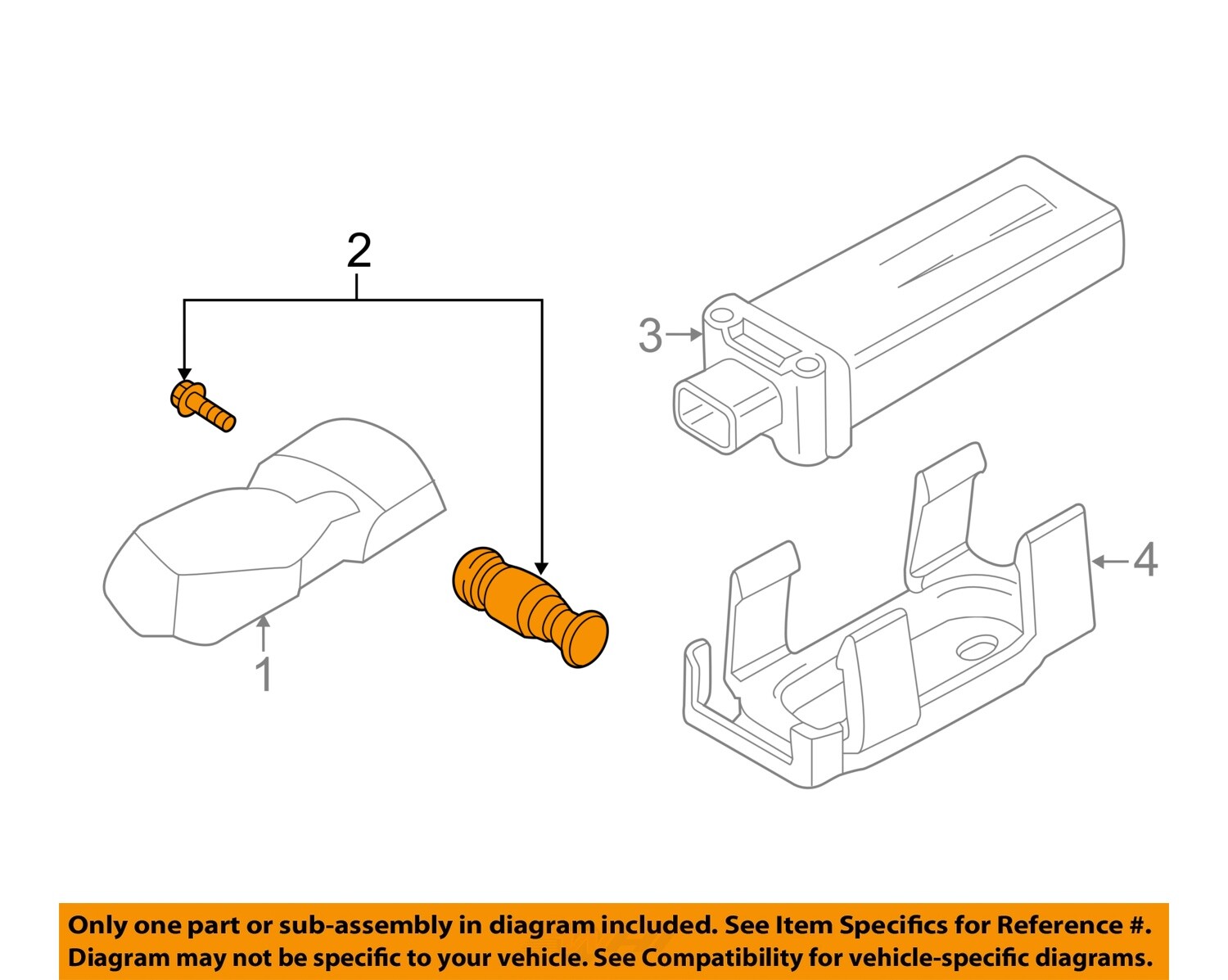 2

3

4

1

Only one part or sub-assembly in diagram included. See Item Specifics for Reference #. Diagram may not be specific to your vehicle. See Compatibility for vehicle-specific diagrams.