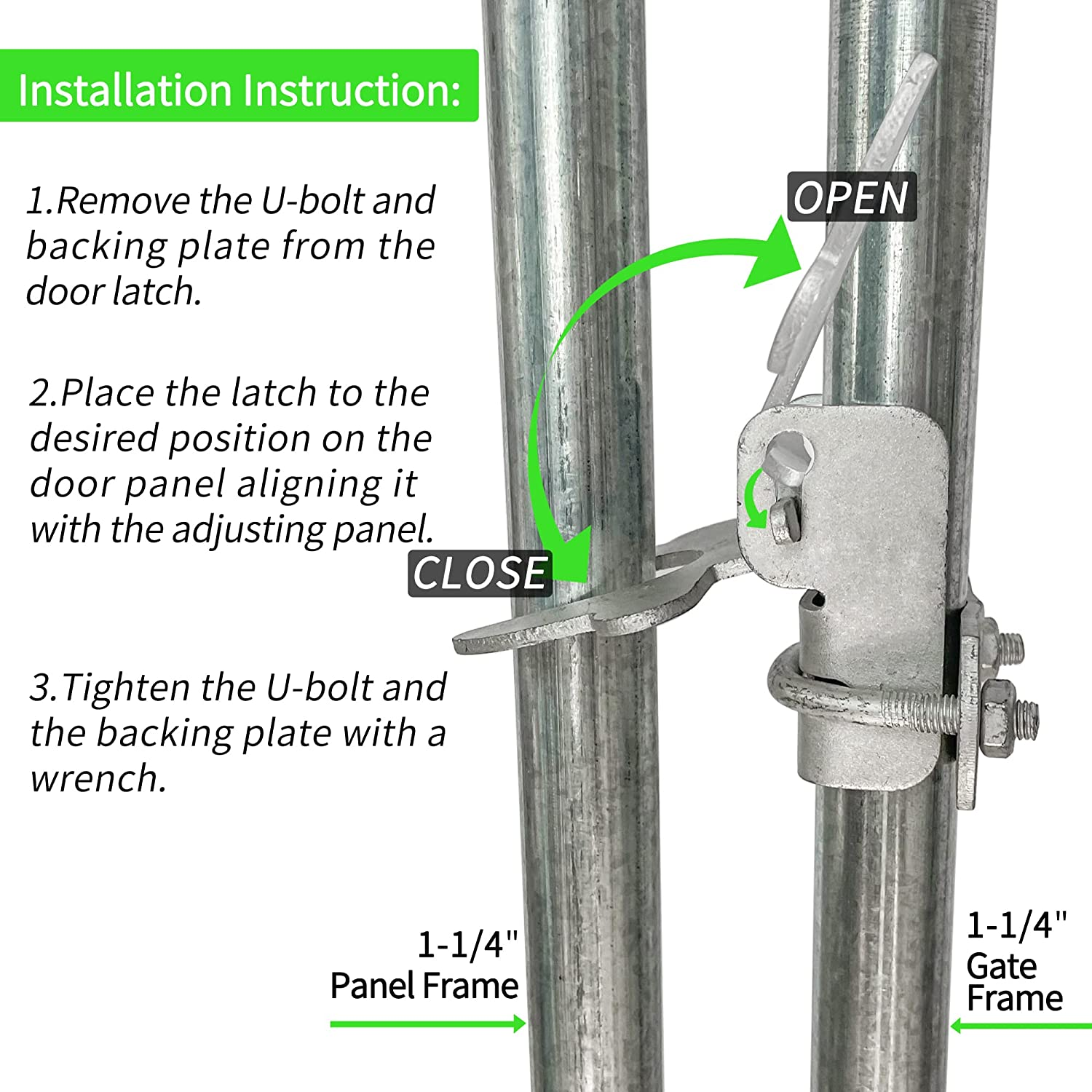 Installation Instruction:

1.Remove the U-bolt and backing plate from the door latch.

2.Place the latch to the desired position on the door panel aligning it with the adjusting panel.

3.Tighten the U-bolt and the backing plate with a wrench.

OPEN

CLOSE

1-1/4"
Panel Frame

1-1/4"
Gate
Frame