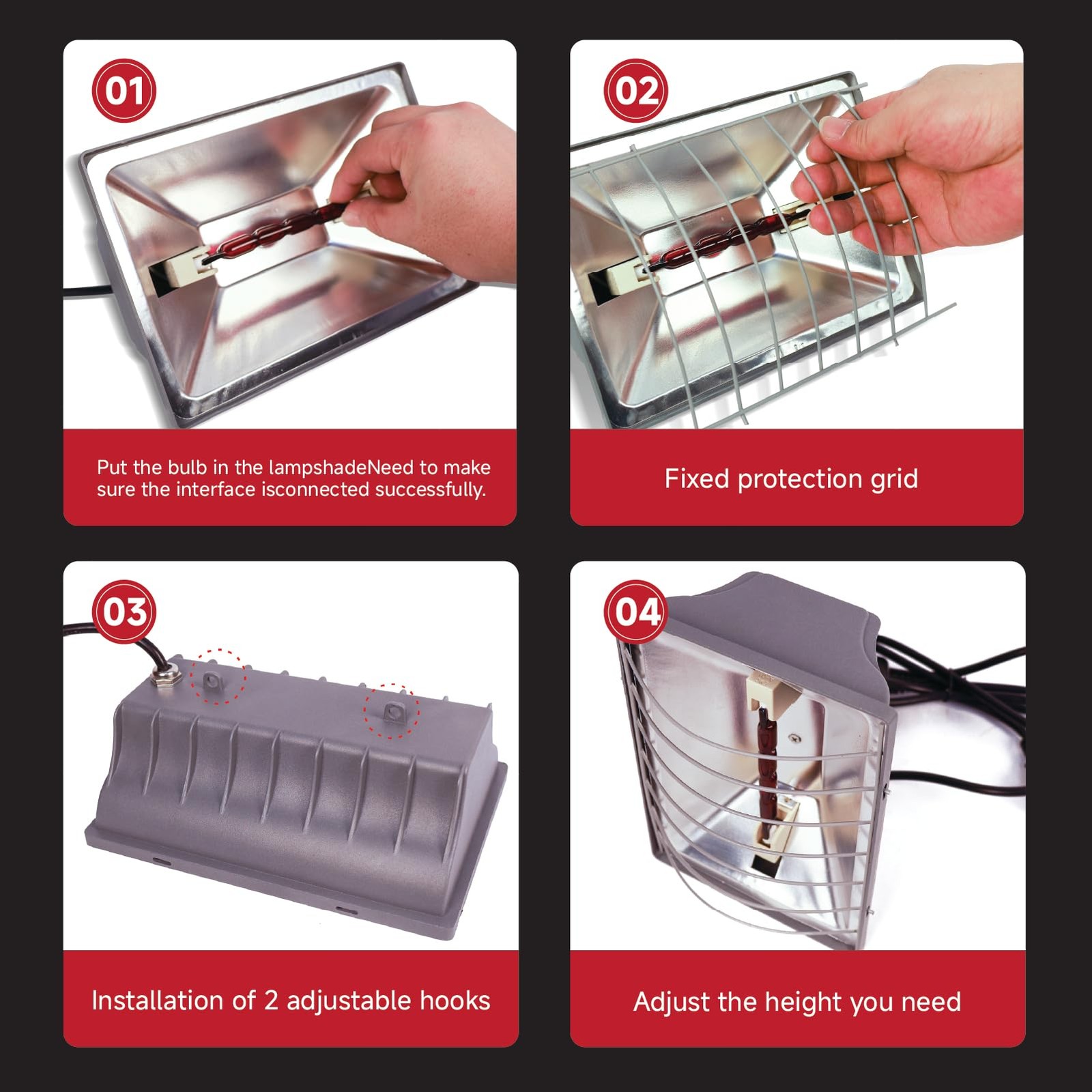 01

Put the bulb in the lampshadeNeed to make sure the interface isconnected successfully.

02

Fixed protection grid

03

Installation of 2 adjustable hooks

04

Adjust the height you need