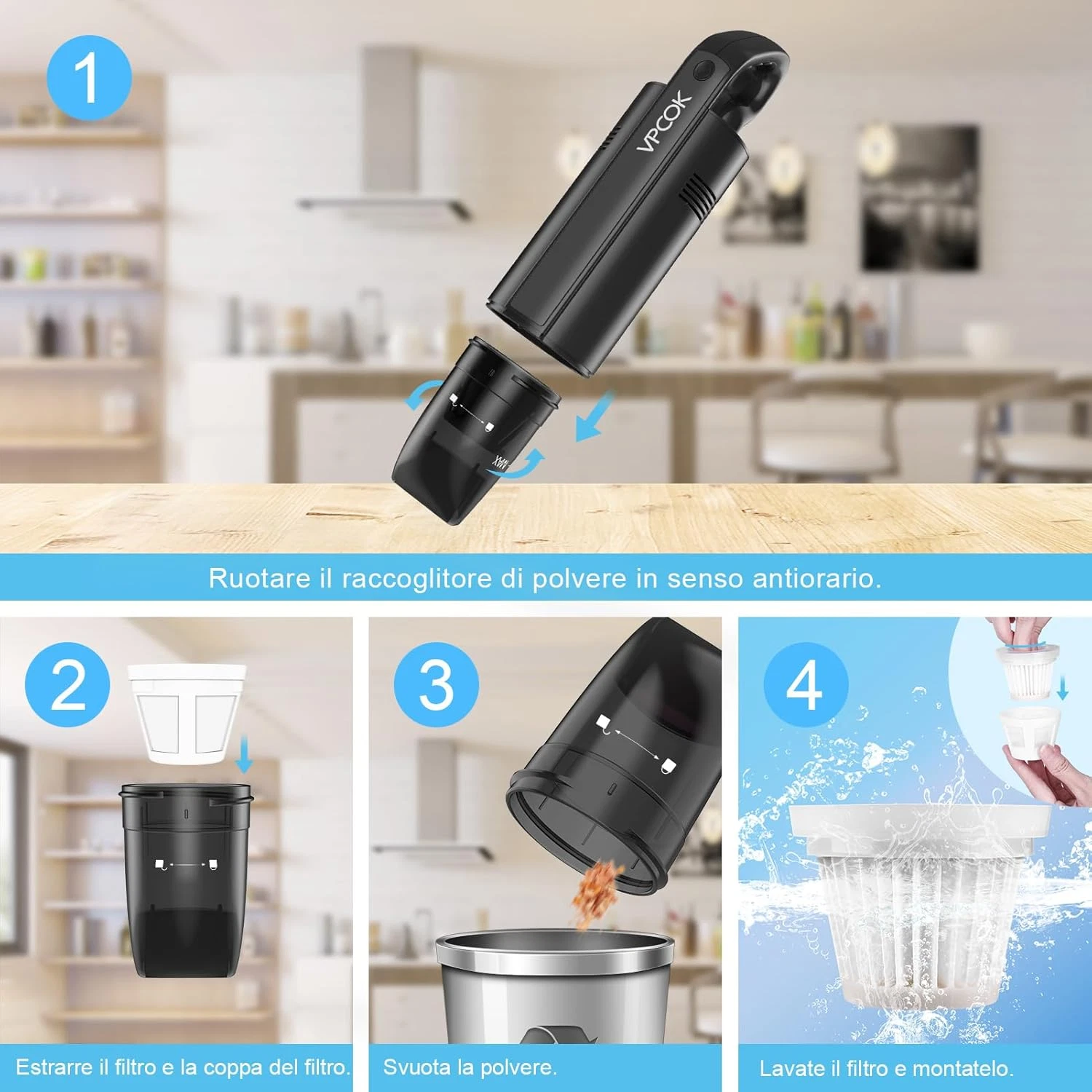 1

VPCOK

MAX

Ruotare il raccoglitore di polvere in senso antiorario.

2

Estrarre il filtro e la coppa del filtro.

3

Svuota la polvere.

4

Lavate il filtro e montatelo.