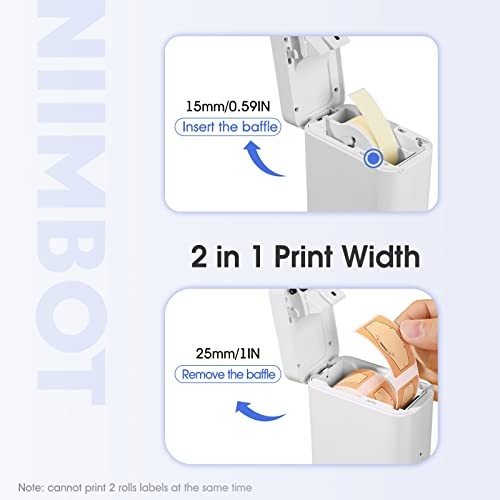 NIIMBOT

15mm/0.59IN

Insert the baffle

2 in 1 Print Width

25mm/1IN

Remove the baffle

Note: cannot print 2 rolls labels at the same time